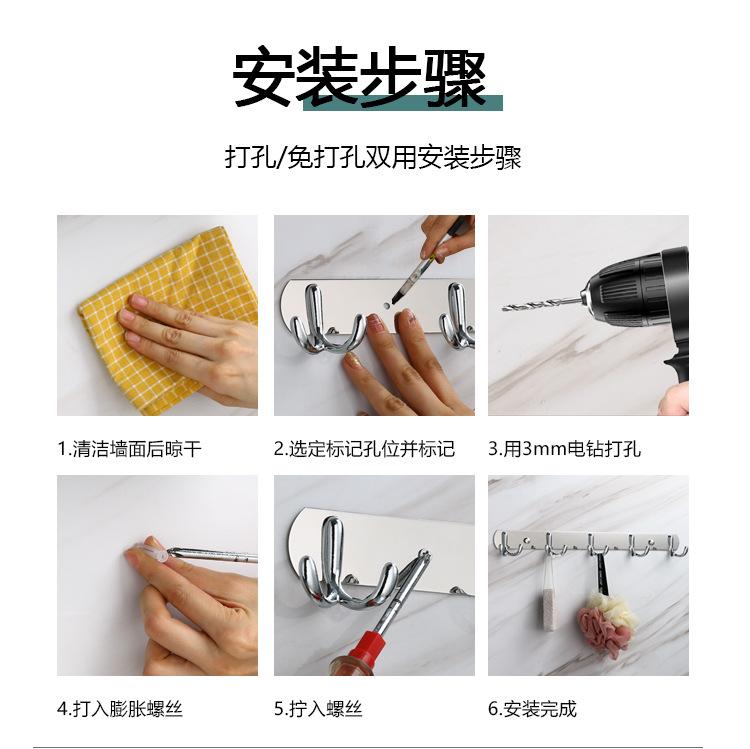 安装步骤

打孔/免打孔双用安装步骤

1.清洁墙面后晾干

2.选定标记孔位并标记

3.用3mm电钻打孔

4.打入膨胀螺丝

5.拧入螺丝

6.安装完成