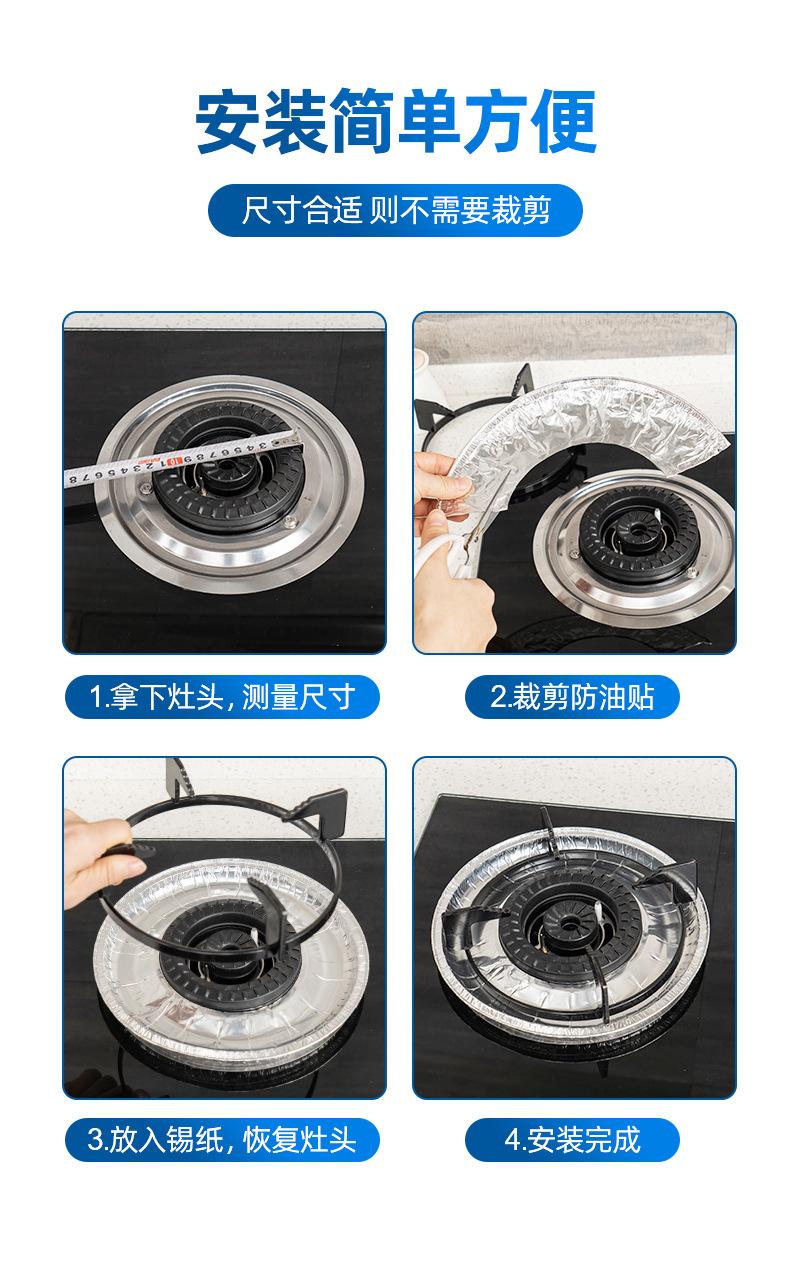 安装简单方便

尺寸合适 则不需要裁剪

1.拿下灶头, 测量尺寸

2.裁剪防油贴

3.放入锡纸, 恢复灶头

4.安装完成