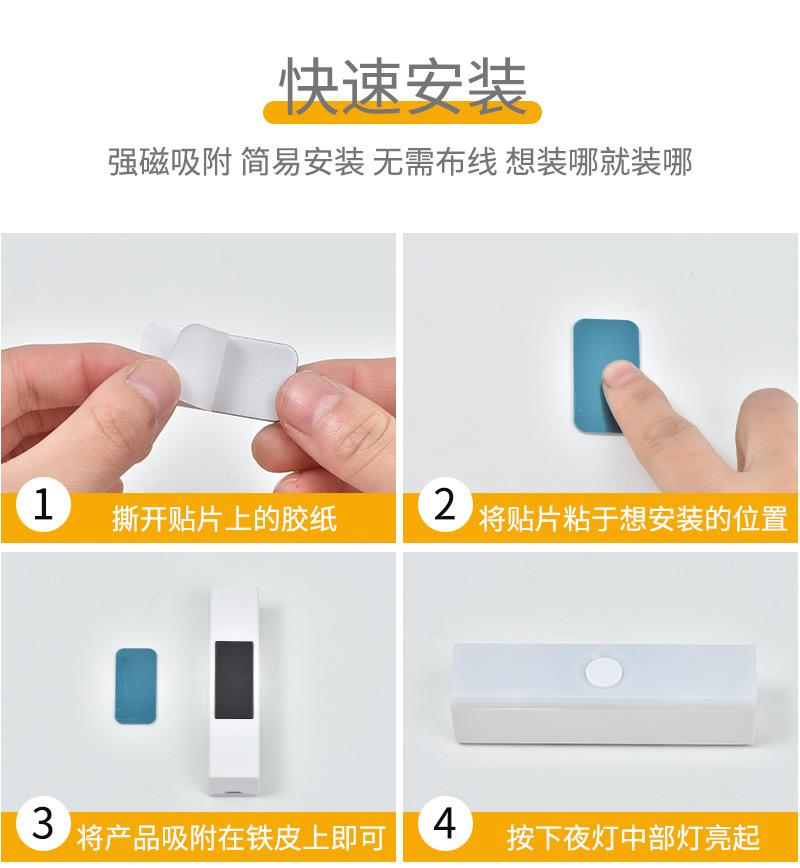 快速安装

强磁吸附 简易安装 无需布线 想装哪就装哪

1 撕开贴片上的胶纸

2 将贴片粘于想安装的位置

3 将产品吸附在铁皮上即可

4 按下夜灯中部灯亮起