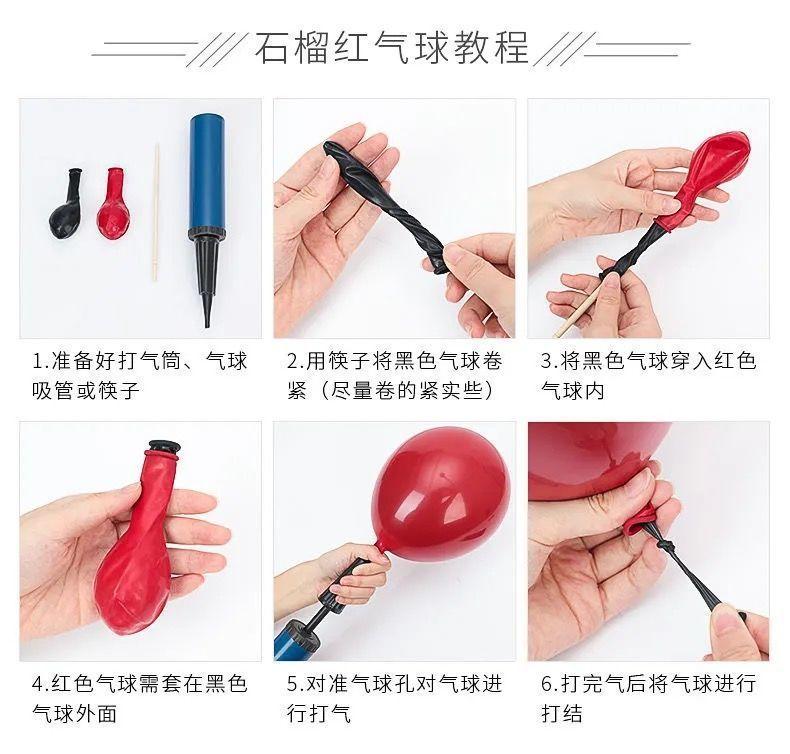 石榴红气球教程

1.准备好打气筒、气球吸管或筷子

2.用筷子将黑色气球卷紧（尽量卷的紧实些）

3.将黑色气球穿入红色气球内

4.红色气球需套在黑色气球外面

5.对准气球孔对气球进行打气

6.打完气后将气球进行打结