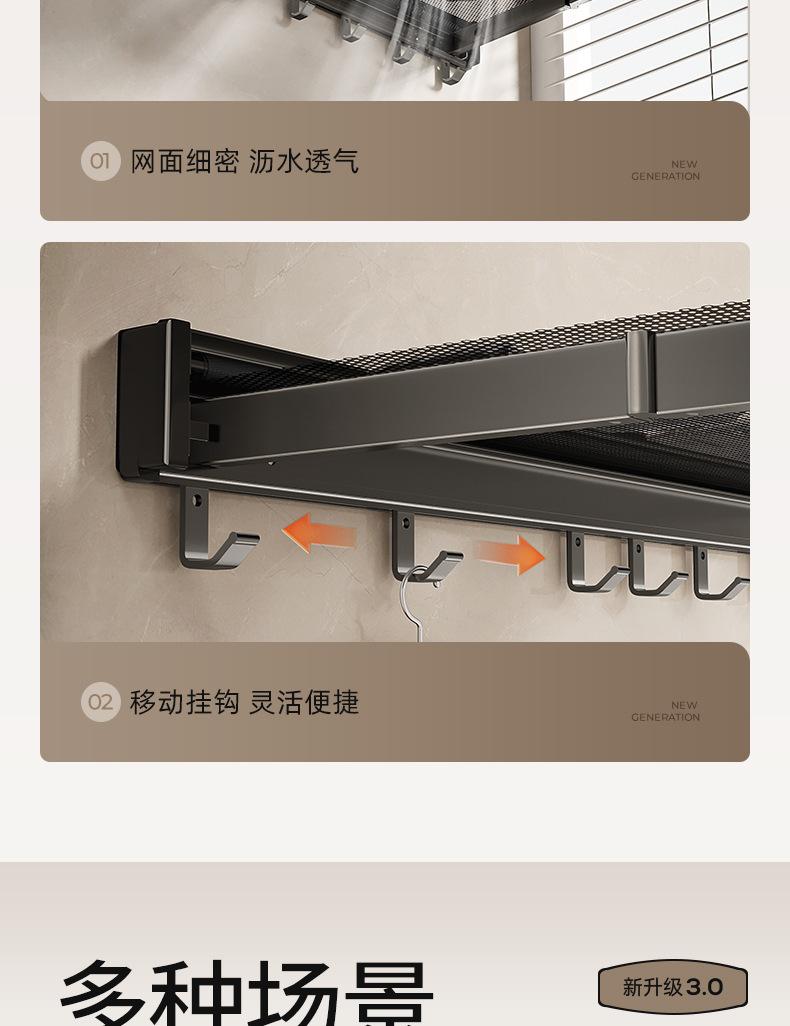 01 网面细密 沥水透气

NEW GENERATION

02 移动挂钩 灵活便捷

NEW GENERATION

多种场景

新升级 3.0