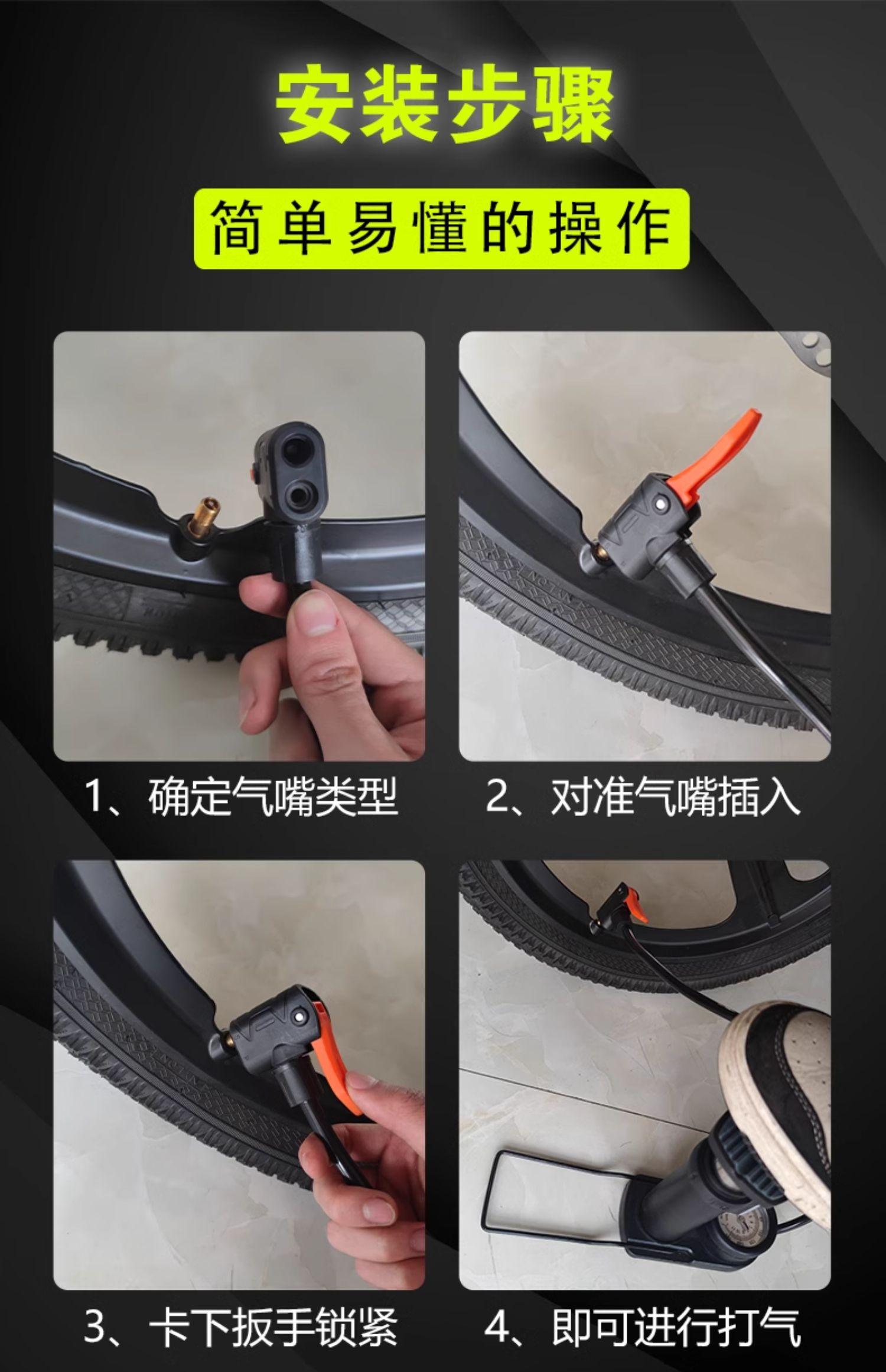 安装步骤

简单易懂的操作

1、确定气嘴类型

2、对准气嘴插入

3、卡下扳手锁紧

4、即可进行打气