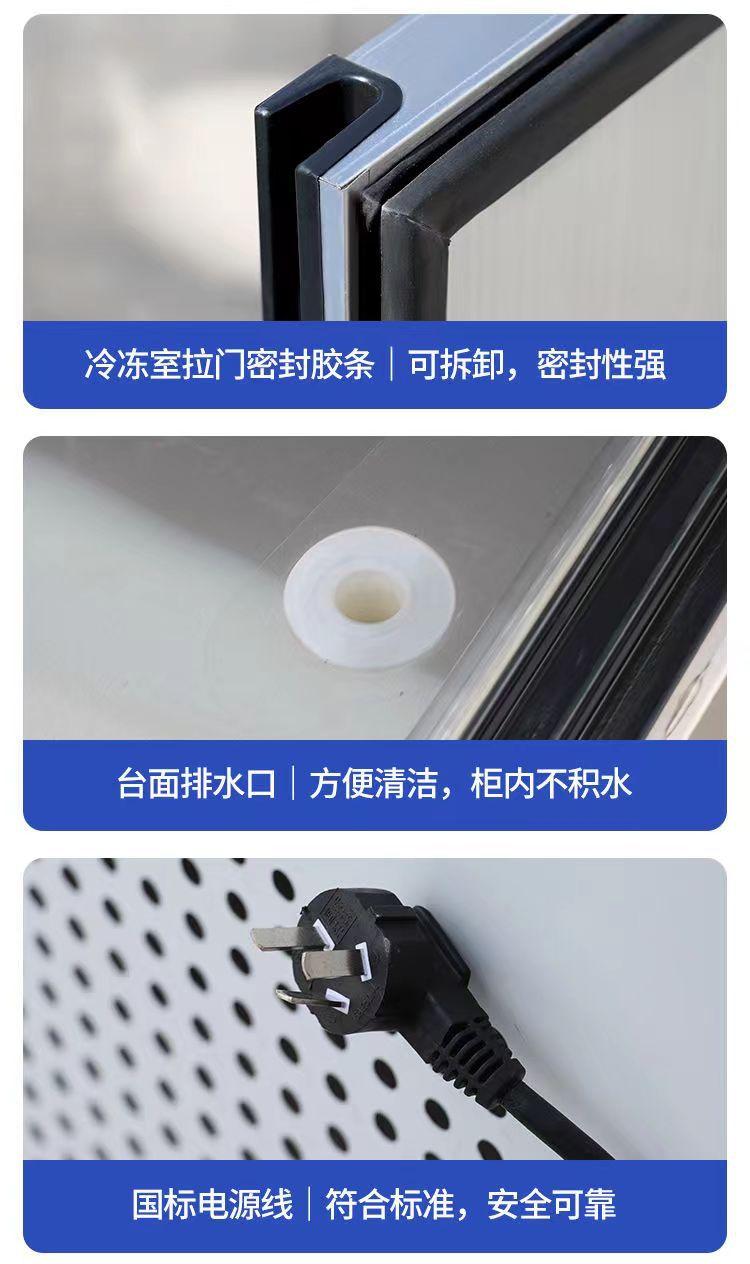 冷冻室拉门密封胶条｜可拆卸，密封性强

台面排水口｜方便清洁，柜内不积水

国标电源线｜符合标准，安全可靠