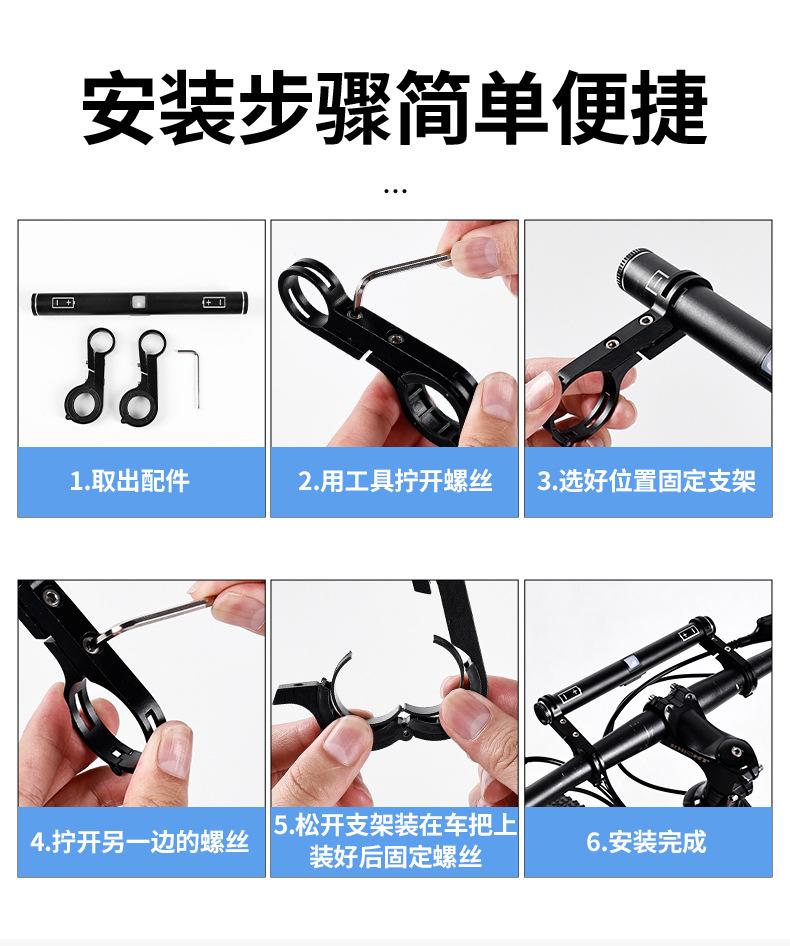 安装步骤简单便捷

...

1.取出配件

2.用工具拧开螺丝

3.选好位置固定支架

4.拧开另一边的螺丝

5.松开支架装在车把上装好后固定螺丝

6.安装完成