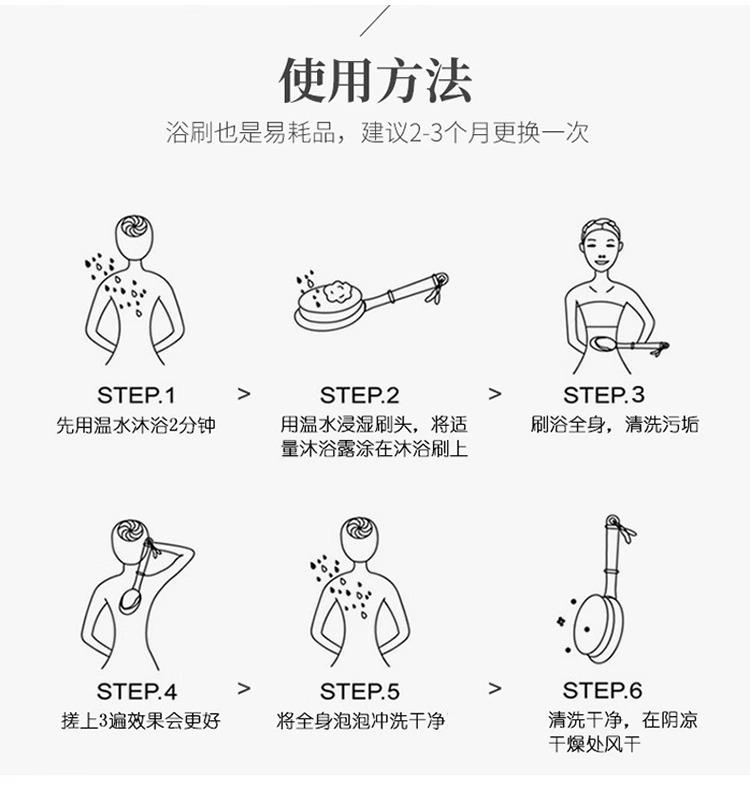 使用方法

浴刷也是易耗品，建议2-3个月更换一次

STEP.1
先用温水沐浴2分钟

>

STEP.2
用温水浸湿刷头，将适量沐浴露涂在沐浴刷上

>

STEP.3
刷浴全身，清洗污垢

STEP.4
搓上3遍效果会更好

>

STEP.5
将全身泡泡冲洗干净

>

STEP.6
清洗干净，在阴凉干燥处风干