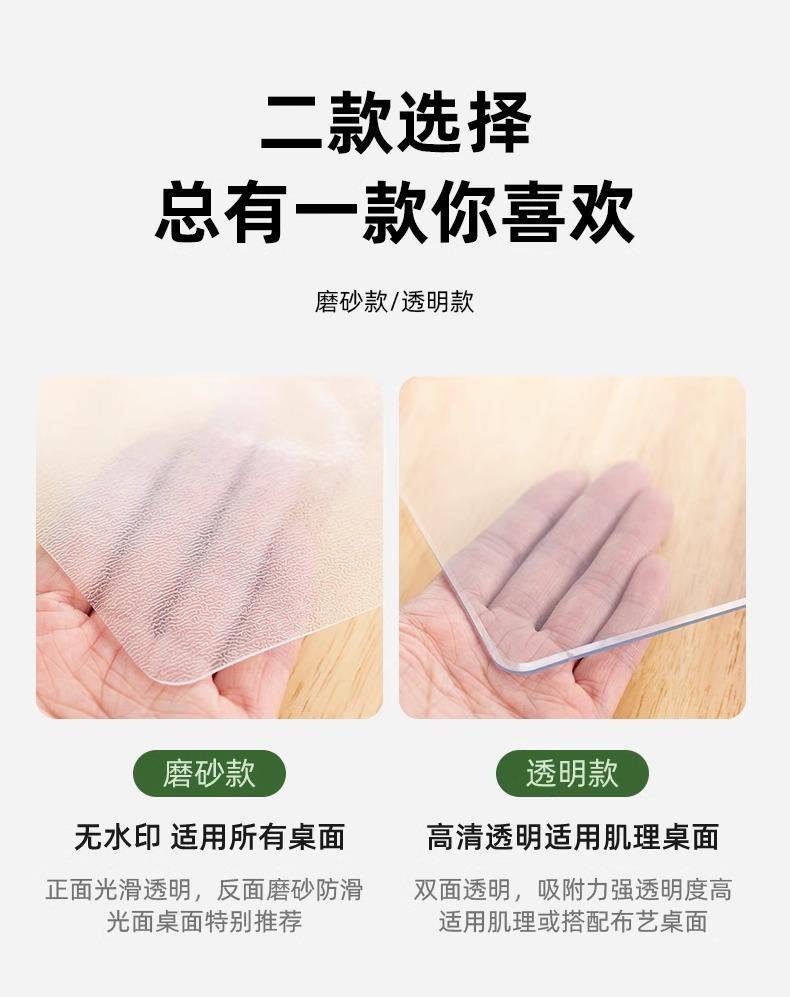 二款选择
总有一款你喜欢

磨砂款/透明款

磨砂款
无水印 适用所有桌面
正面光滑透明，反面磨砂防滑
光面桌面特别推荐

透明款
高清透明适用肌理桌面
双面透明，吸附力强透明度高
适用肌理或搭配布艺桌面