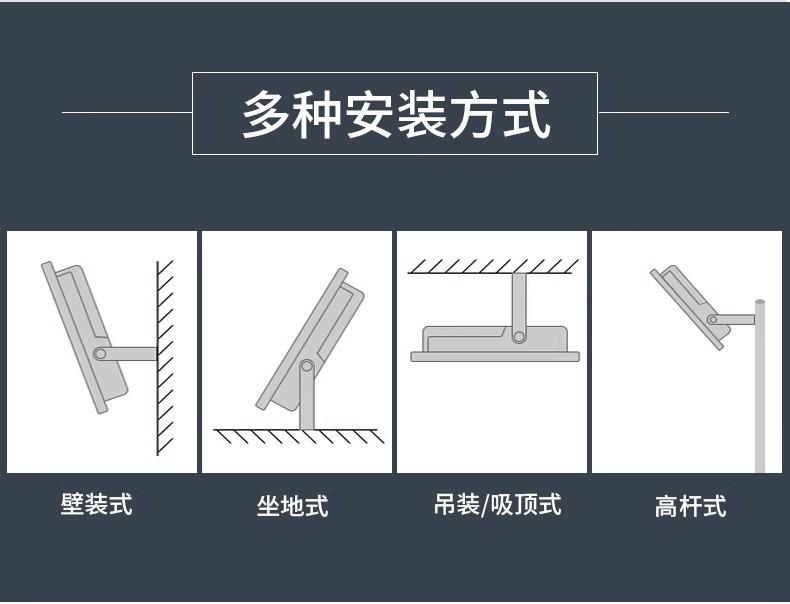 多种安装方式

壁装式

坐地式

吊装/吸顶式

高杆式