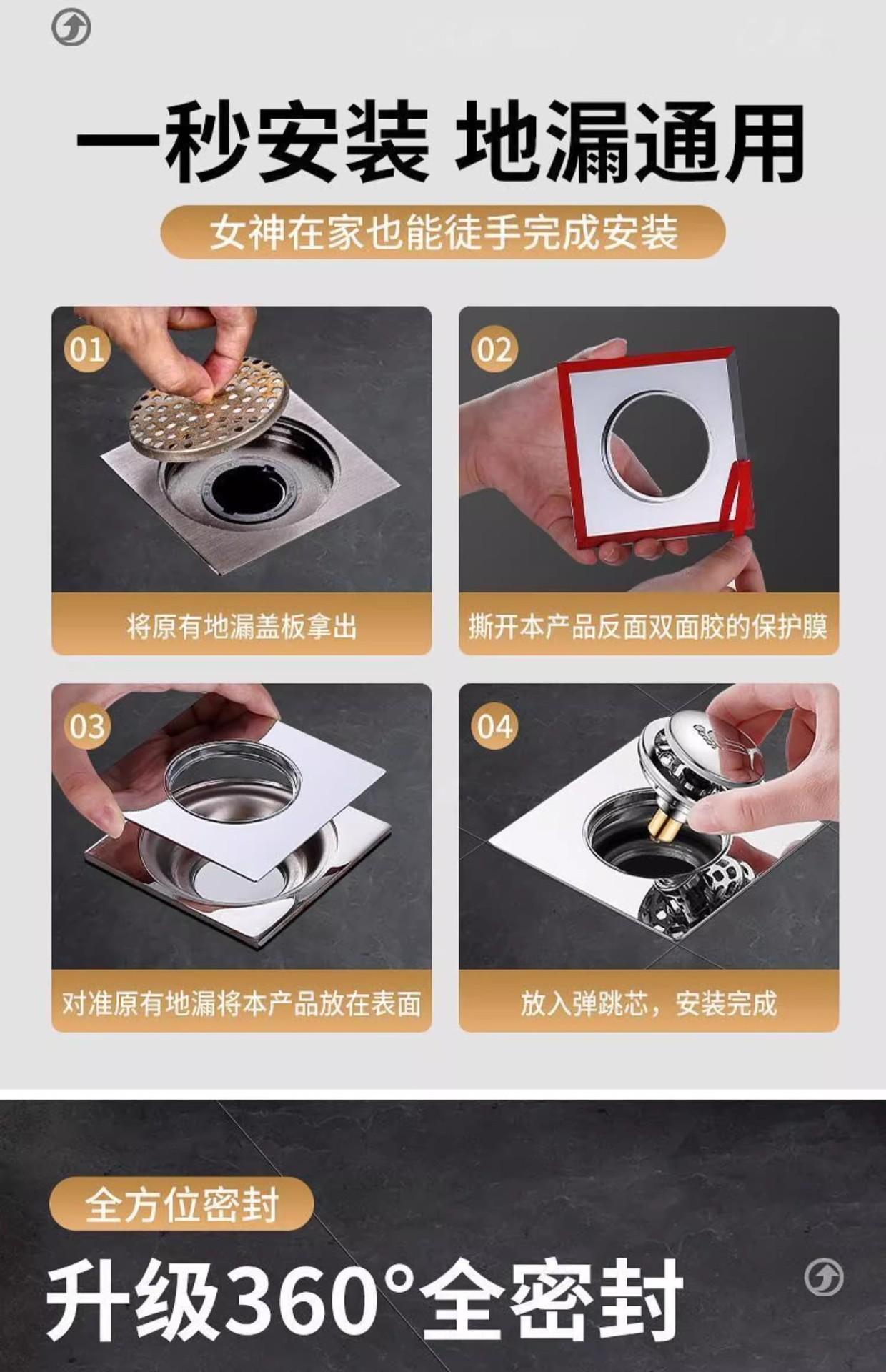 一秒安装 地漏通用

女神在家也能徒手完成安装

01

将原有地漏盖板拿出

02

撕开本产品反面双面胶的保护膜

03

对准原有地漏将本产品放在表面

04

放入弹跳芯，安装完成

全方位密封

升级360°全密封