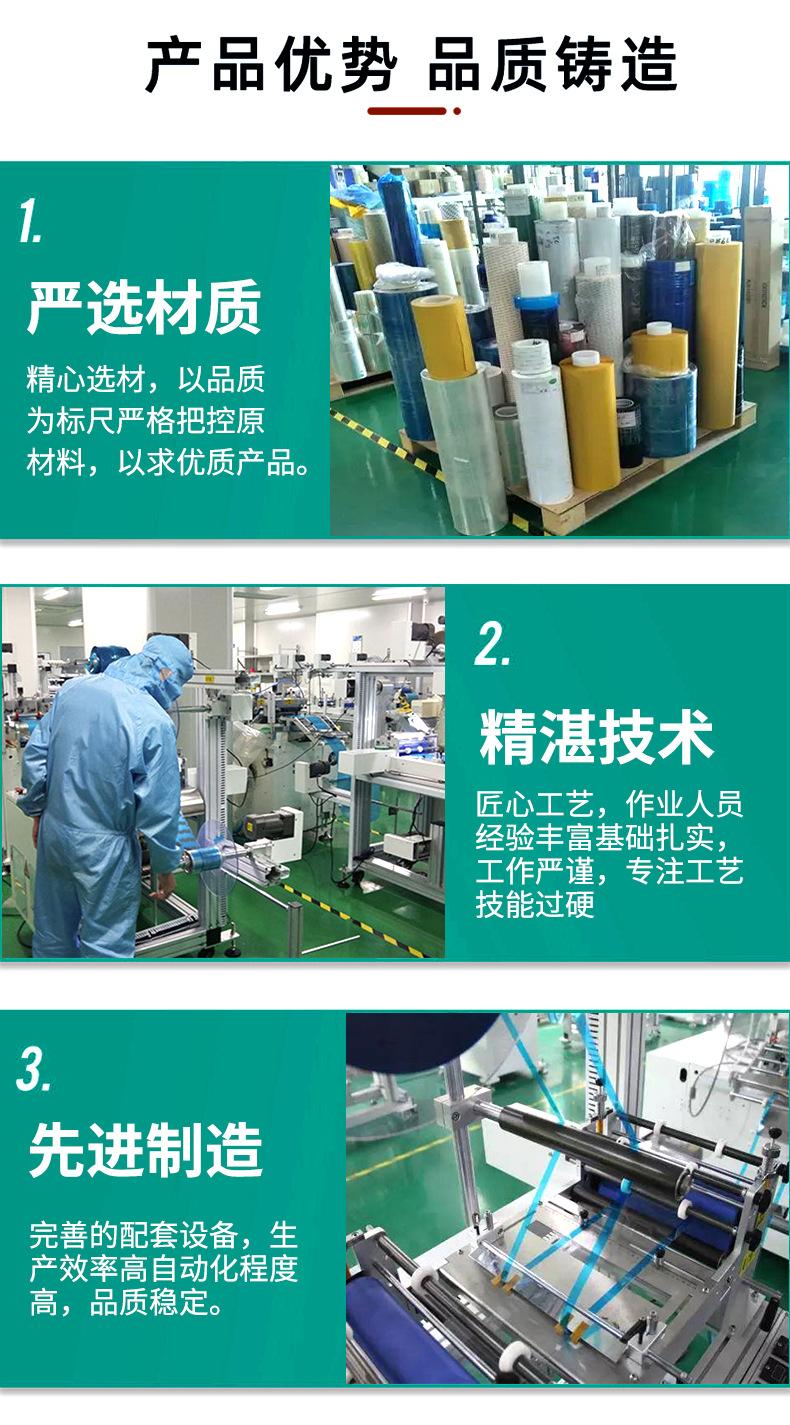 产品优势 品质铸造

1.

严选材质

精心选材，以品质为标尺严格把控原材料，以求优质产品。

2.

精湛技术

匠心工艺，作业人员经验丰富基础扎实，工作严谨，专注工艺技能过硬

3.

先进制造

完善的配套设备，生产效率高自动化程度高，品质稳定。