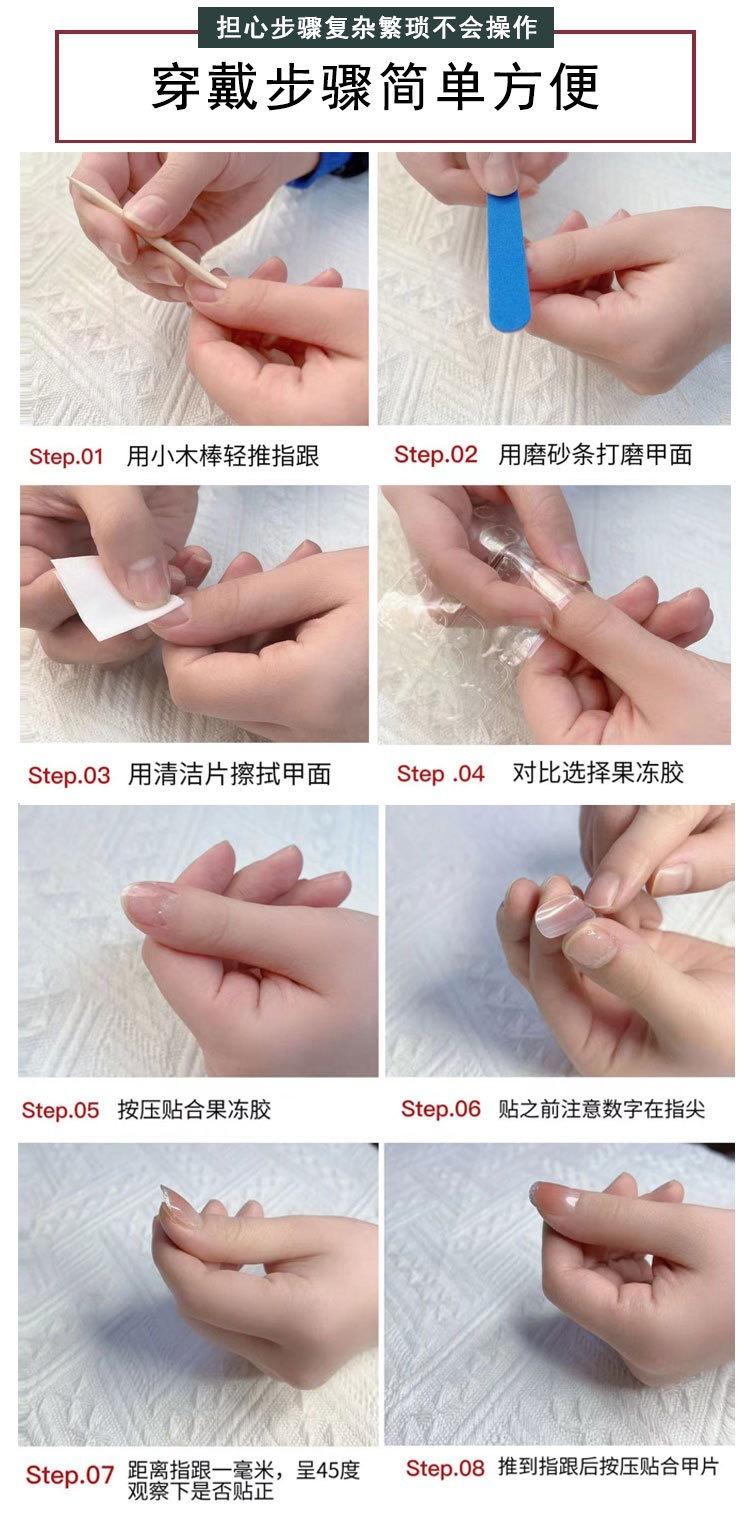 担心步骤复杂繁琐不会操作

穿戴步骤简单方便

Step.01 用小木棒轻推指跟

Step.02 用磨砂条打磨甲面

Step.03 用清洁片擦拭甲面

Step .04 对比选择果冻胶

Step.05 按压贴合果冻胶

Step.06 贴之前注意数字在指尖

Step.07 距离指跟一毫米，呈45度观察下是否贴正

Step.08 推到指跟后按压贴合甲片