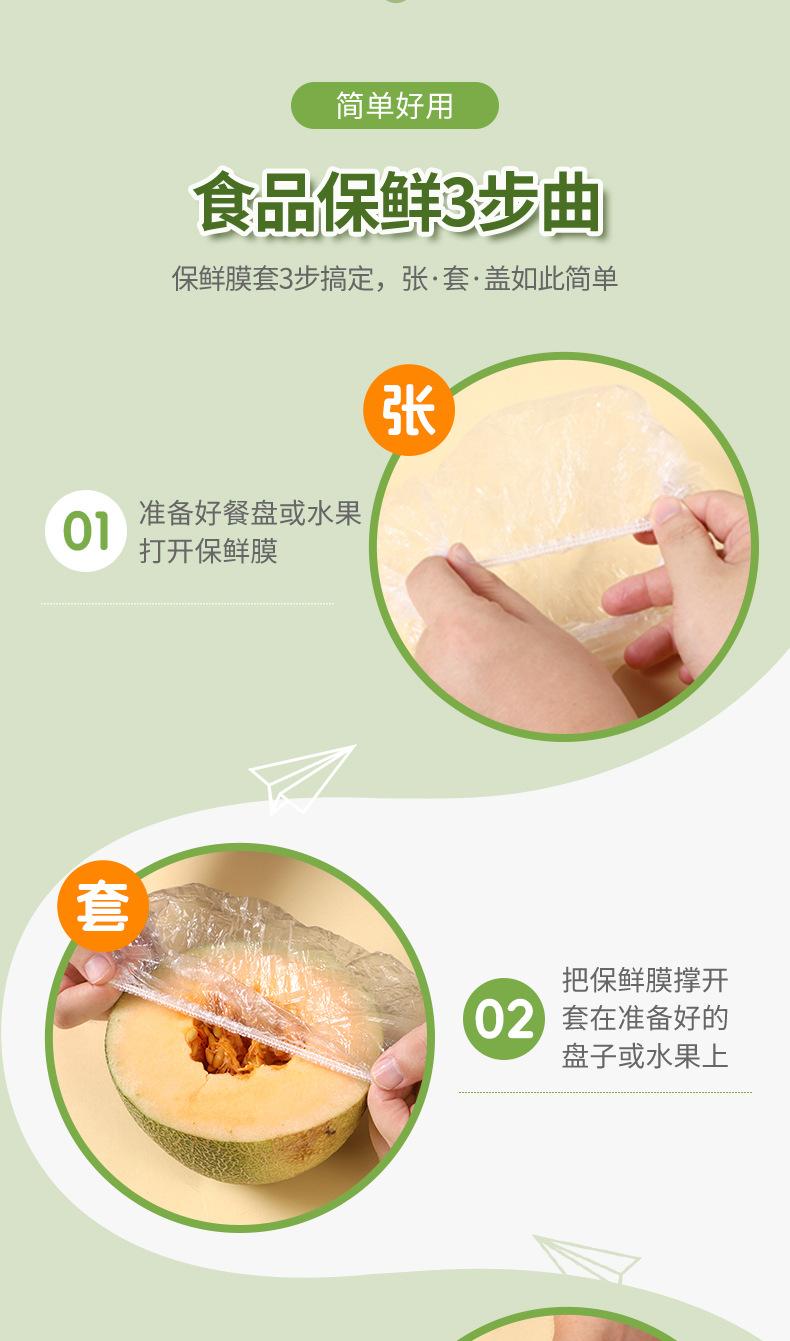 简单好用

食品保鲜3步曲

保鲜膜套3步搞定，张·套·盖如此简单

张

01 准备好餐盘或水果
打开保鲜膜

套

02 把保鲜膜撑开
套在准备好的
盘子或水果上