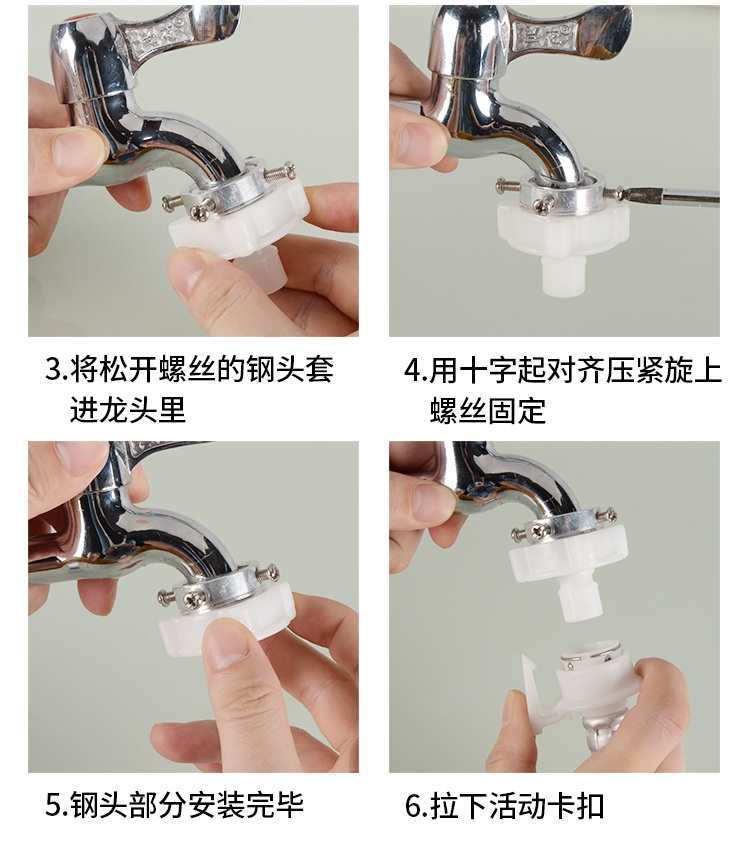 3.将松开螺丝的钢头套进龙头里

4.用十字起对齐压紧旋上螺丝固定

5.钢头部分安装完毕

6.拉下活动卡扣