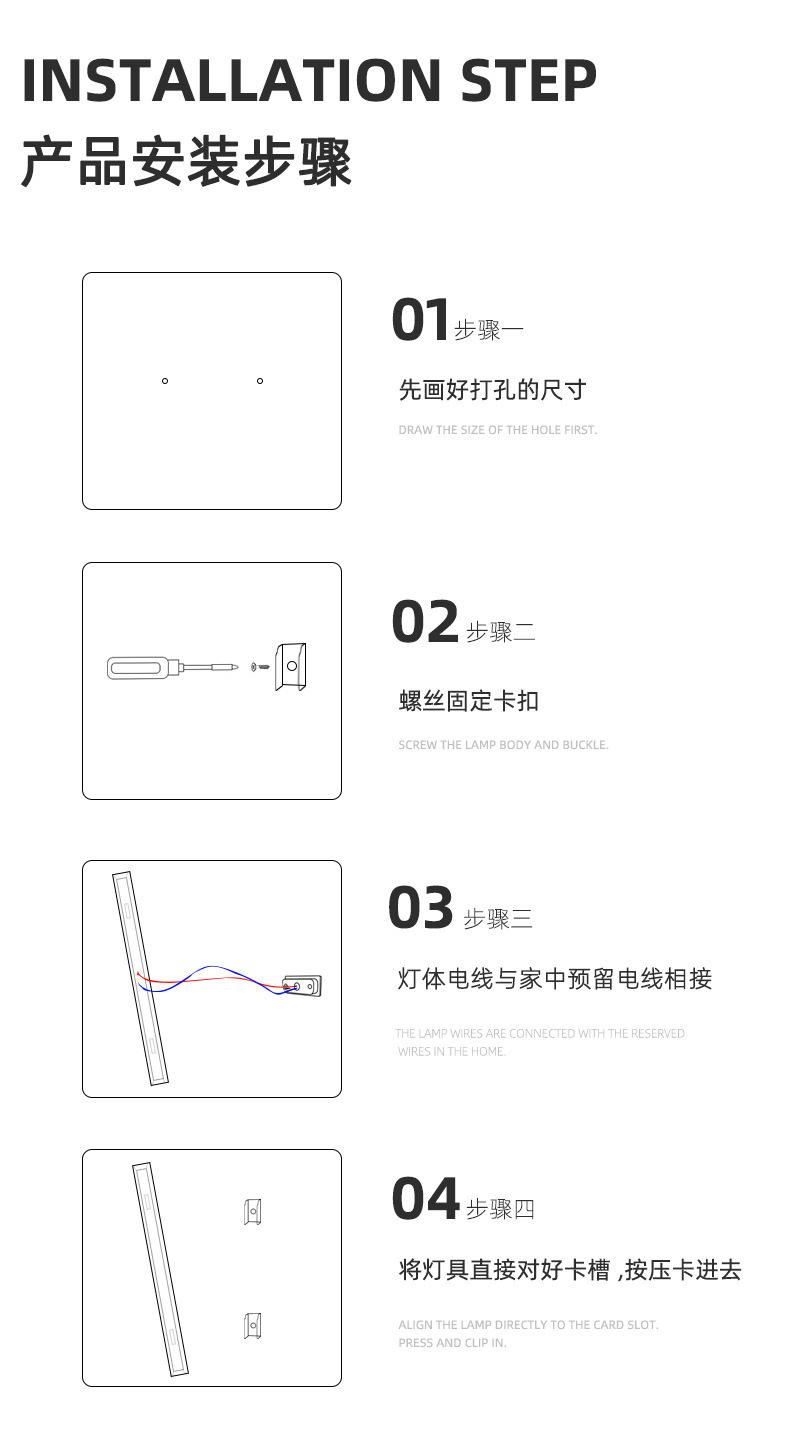 INSTALLATION STEP
产品安装步骤

01 步骤一
先画好打孔的尺寸
DRAW THE SIZE OF THE HOLE FIRST.

02 步骤二
螺丝固定卡扣
SCREW THE LAMP BODY AND BUCKLE.

03 步骤三
灯体电线与家中预留电线相接
THE LAMP WIRES ARE CONNECTED WITH THE RESERVED WIRES IN THE HOME.

04 步骤四
将灯具直接对好卡槽 ,按压卡进去
ALIGN THE LAMP DIRECTLY TO THE CARD SLOT. PRESS AND CLIP IN.