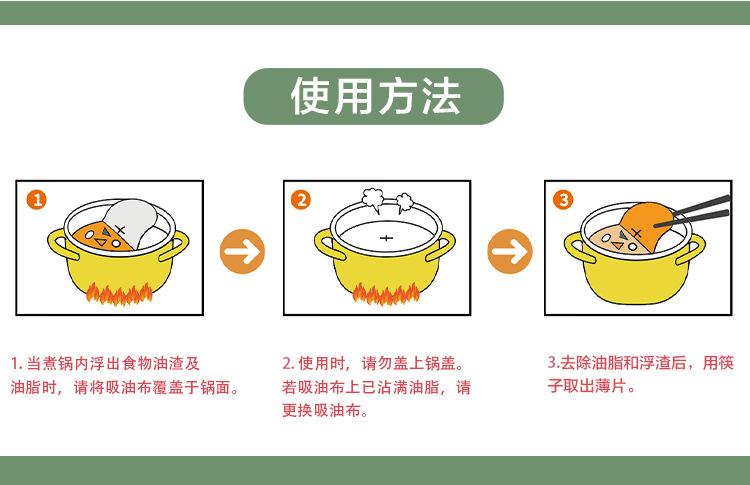 使用方法

1

2

3

1. 当煮锅内浮出食物油渣及油脂时，请将吸油布覆盖于锅面。

2. 使用时，请勿盖上锅盖。若吸油布上已沾满油脂，请更换吸油布。

3.去除油脂和浮渣后，用筷子取出薄片。