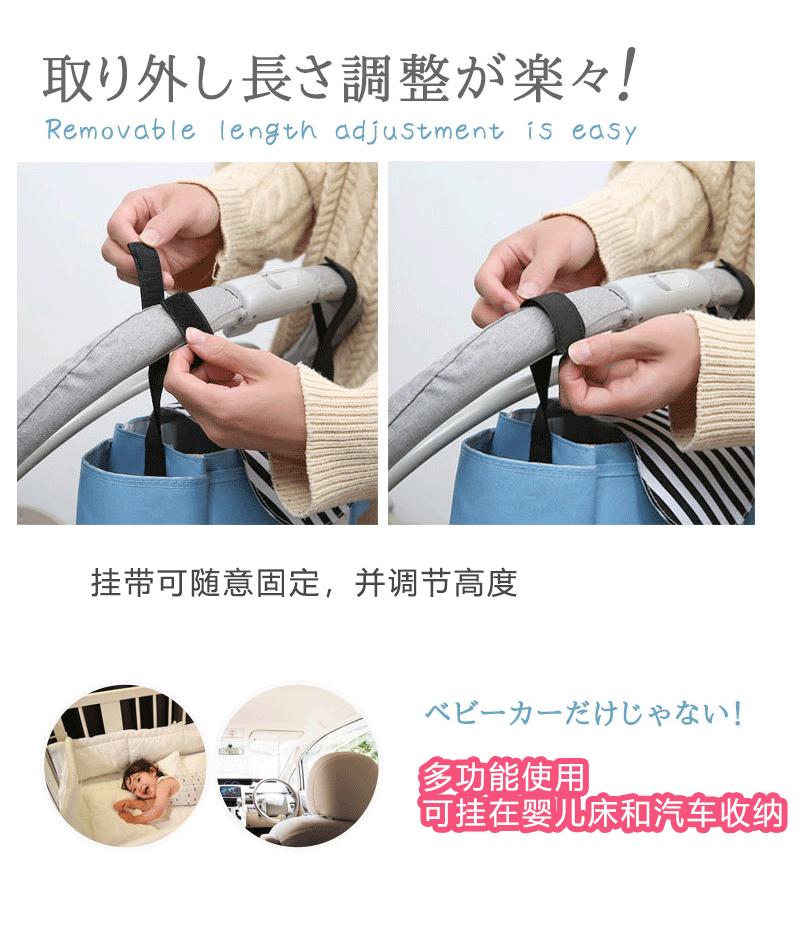 取り外し長さ調整が楽々!
Removable length adjustment is easy

挂带可随意固定，并调节高度

ベビーカーだけじゃない!

多功能使用
可挂在婴儿床和汽车收纳