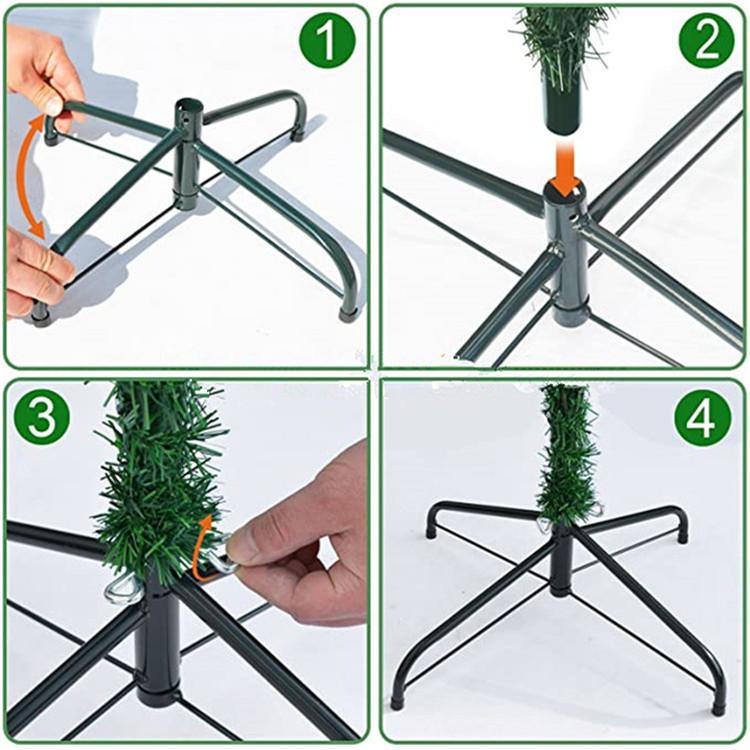 1
2
3
4