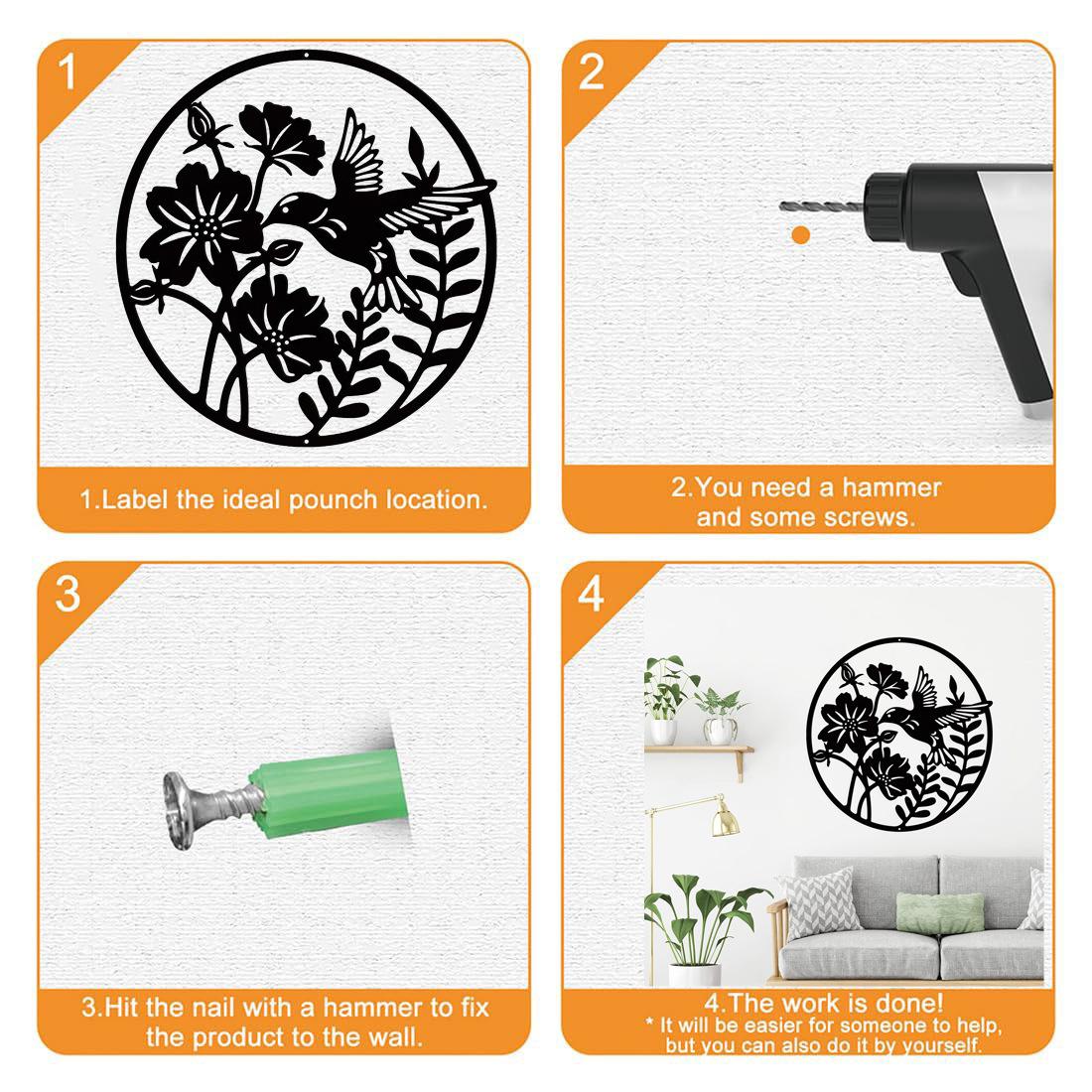 1

1.Label the ideal pounch location.

2

2.You need a hammer and some screws.

3

3.Hit the nail with a hammer to fix the product to the wall.

4

4.The work is done!
* It will be easier for someone to help, but you can also do it by yourself.