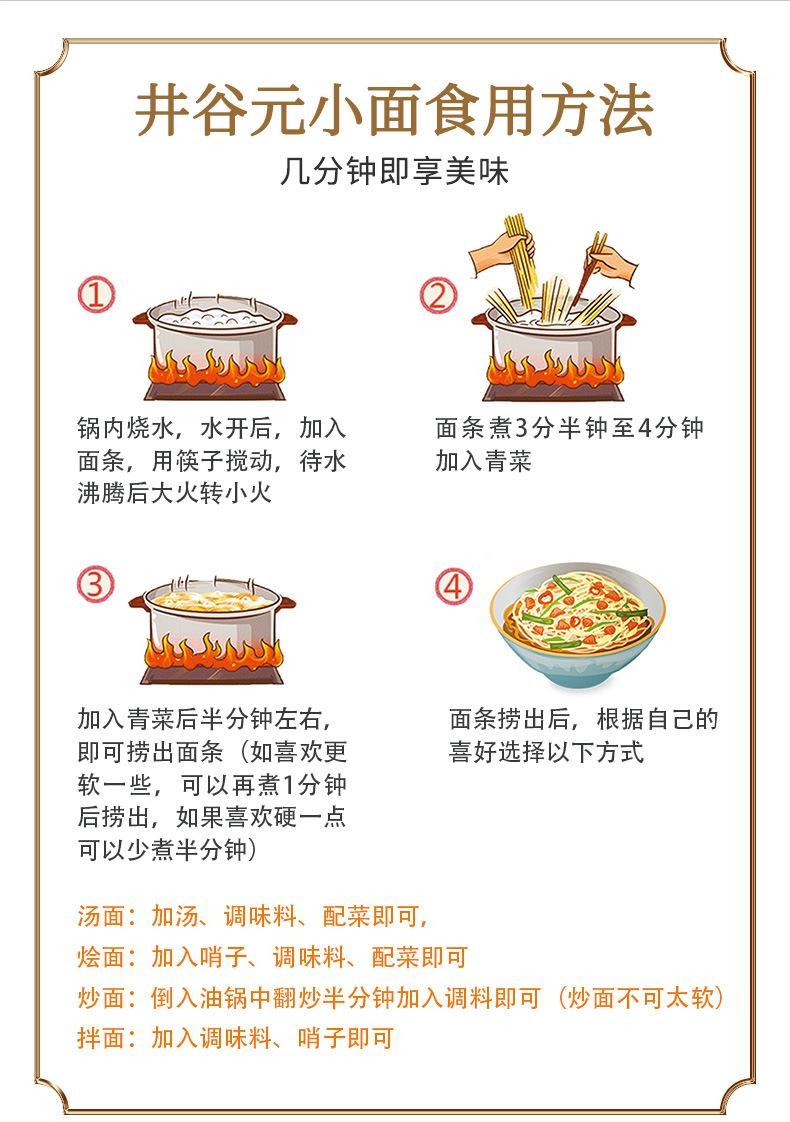 井谷元小面食用方法

几分钟即享美味

①

锅内烧水，水开后，加入面条，用筷子搅动，待水沸腾后大火转小火

②

面条煮3分半钟至4分钟加入青菜

③

加入青菜后半分钟左右，即可捞出面条（如喜欢更软一些，可以再煮1分钟后捞出，如果喜欢硬一点可以少煮半分钟）

④

面条捞出后，根据自己的喜好选择以下方式

汤面：加汤、调味料、配菜即可，

烩面：加入哨子、调味料、配菜即可

炒面：倒入油锅中翻炒半分钟加入调料即可（炒面不可太软）

拌面：加入调味料、哨子即可