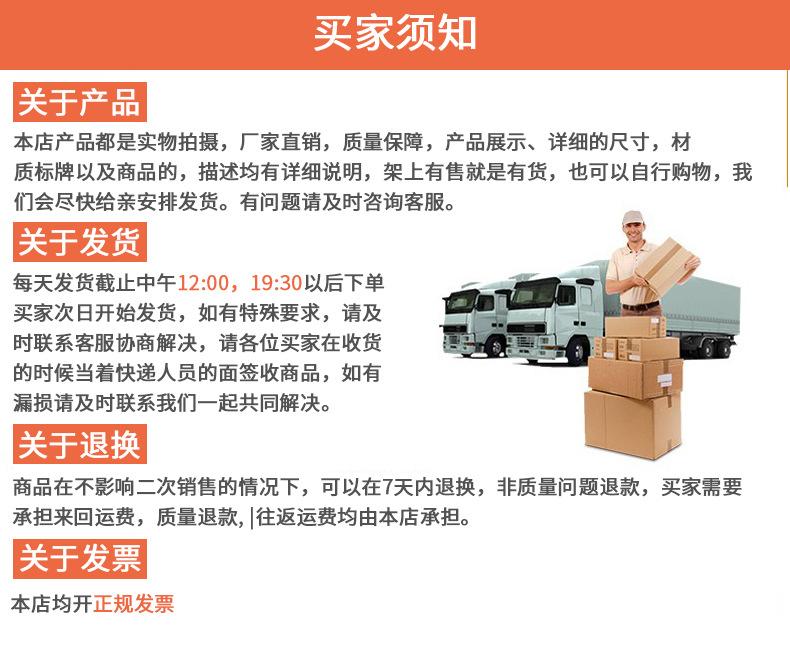 买家须知

关于产品

本店产品都是实物拍摄，厂家直销，质量保障，产品展示、详细的尺寸，材质标牌以及商品的，描述均有详细说明，架上有售就是有货，也可以自行购物，我们会尽快给亲安排发货。有问题请及时咨询客服。

关于发货

每天发货截止中午12:00，19:30以后下单买家次日开始发货，如有特殊要求，请及时联系客服协商解决，请各位买家在收货的时候当着快递人员的面签收商品，如有漏损请及时联系我们一起共同解决。

关于退换

商品在不影响二次销售的情况下，可以在7天内退换，非质量问题退款，买家需要承担来回运费，质量退款, |往返运费均由本店承担。

关于发票

本店均开正规发票