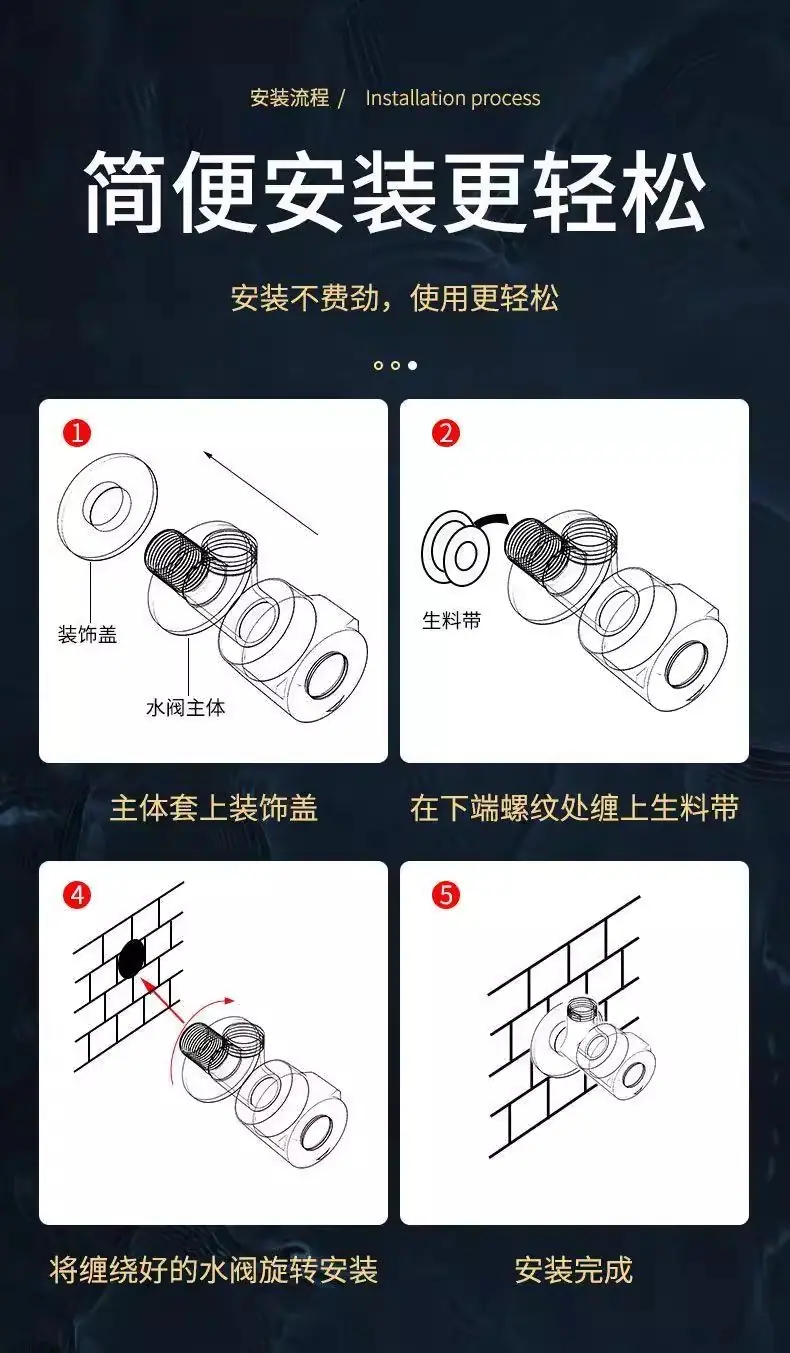 安装流程 / Installation process

简便安装更轻松

安装不费劲，使用更轻松

1

装饰盖

水阀主体

主体套上装饰盖

2

生料带

在下端螺纹处缠上生料带

4

将缠绕好的水阀旋转安装

5

安装完成