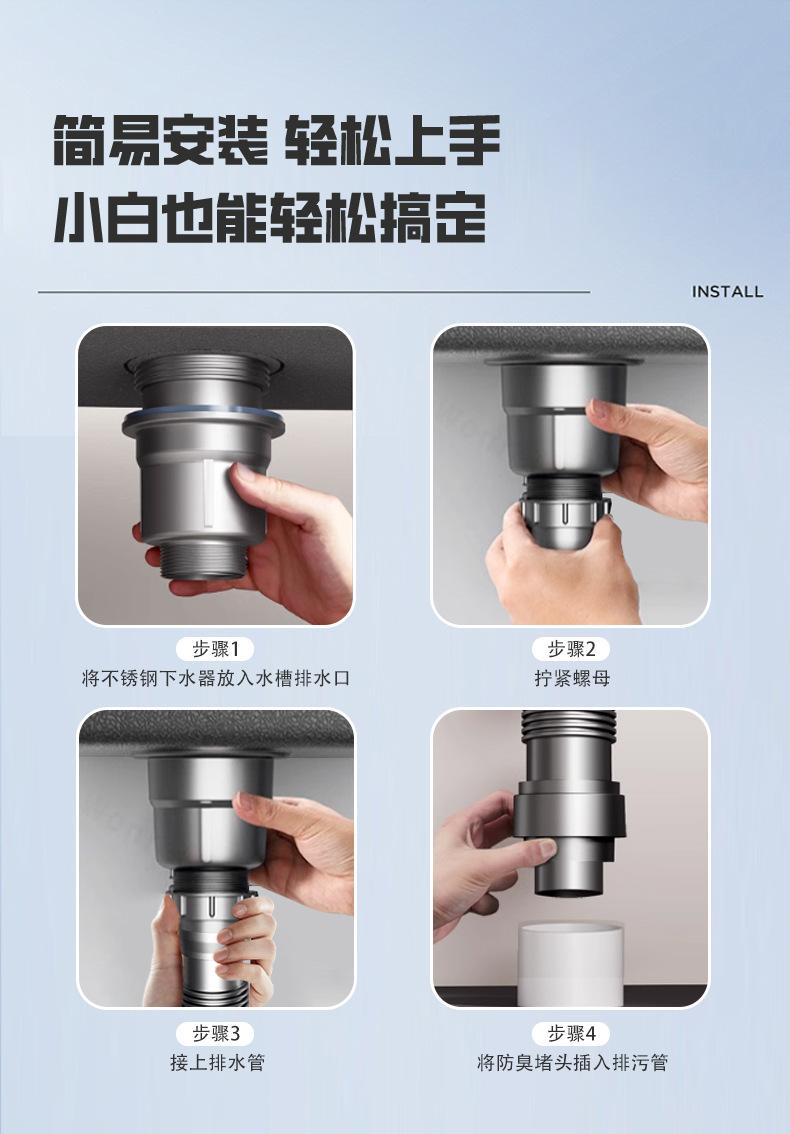 简易安装 轻松上手
小白也能轻松搞定

INSTALL

步骤1
将不锈钢下水器放入水槽排水口

步骤2
拧紧螺母

步骤3
接上排水管

步骤4
将防臭堵头插入排污管