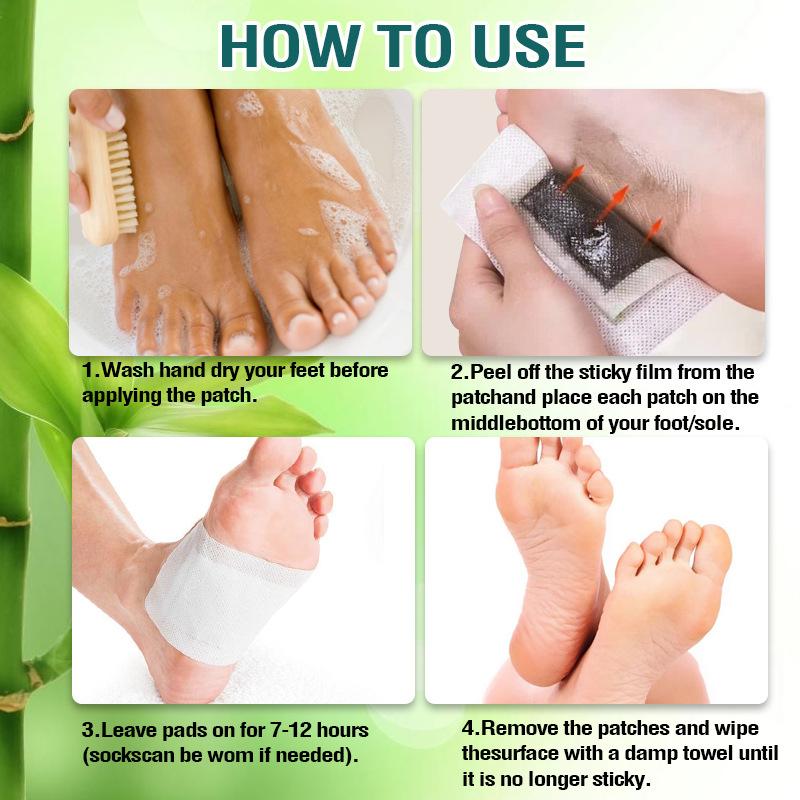 HOW TO USE

1.Wash hand dry your feet before applying the patch.

2.Peel off the sticky film from the patchand place each patch on the middlebottom of your foot/sole.

3.Leave pads on for 7-12 hours (sockscan be wom if needed).

4.Remove the patches and wipe thesurface with a damp towel until it is no longer sticky.