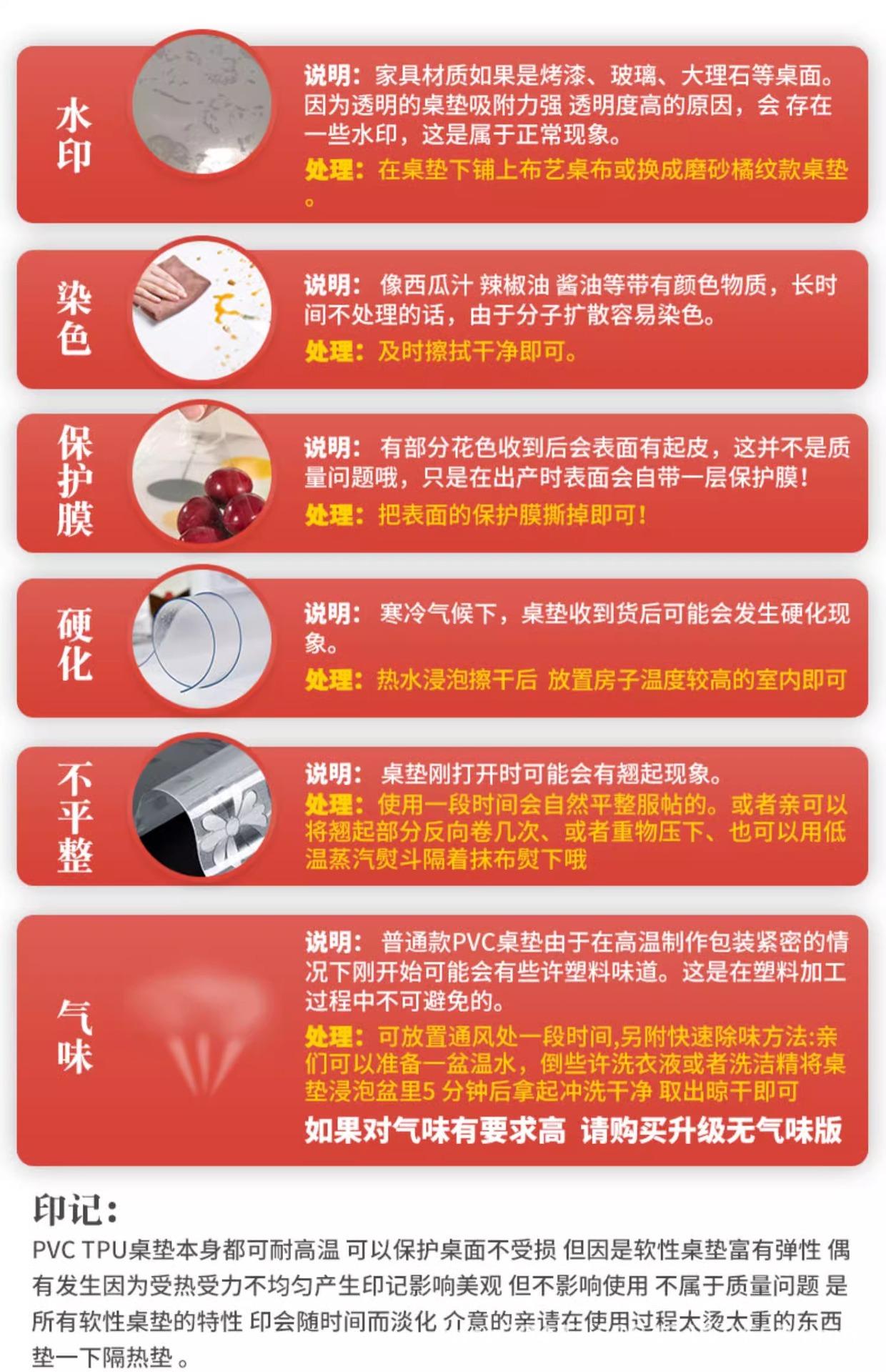 水印

说明：家具材质如果是烤漆、玻璃、大理石等桌面。因为透明的桌垫吸附力强 透明度高的原因，会 存在一些水印，这是属于正常现象。

处理：在桌垫下铺上布艺桌布或换成磨砂橘纹款桌垫。

染色

说明： 像西瓜汁 辣椒油 酱油等带有颜色物质，长时间不处理的话，由于分子扩散容易染色。

处理：及时擦拭干净即可。

保护膜

说明： 有部分花色收到后会表面有起皮，这并不是质量问题哦，只是在出产时表面会自带一层保护膜！

处理：把表面的保护膜撕掉即可！

硬化

说明： 寒冷气候下，桌垫收到货后可能会发生硬化现象。

处理：热水浸泡擦干后 放置房子温度较高的室内即可

不平整

说明： 桌垫刚打开时可能会有翘起现象。

处理：使用一段时间会自然平整服帖的。或者亲可以将翘起部分反向卷几次、或者重物压下、也可以用低温蒸汽熨斗隔着抹布熨下哦

气味

说明： 普通款PVC桌垫由于在高温制作包装紧密的情况下刚开始可能会有些许塑料味道。这是在塑料加工过程中不可避免的。

处理：可放置通风处一段时间,另附快速除味方法:亲们可以准备一盆温水，倒些许洗衣液或者洗洁精将桌垫浸泡盆里5 分钟后拿起冲洗干净 取出晾干即可

如果对气味有要求高 请购买升级无气味版

印记：

PVC TPU桌垫本身都可耐高温 可以保护桌面不受损 但因是软性桌垫富有弹性 偶有发生因为受热受力不均匀产生印记影响美观 但不影响使用 不属于质量问题 是所有软性桌垫的特性 印会随时间而淡化 介意的亲请在使用过程太烫太重的东西垫一下隔热垫 。