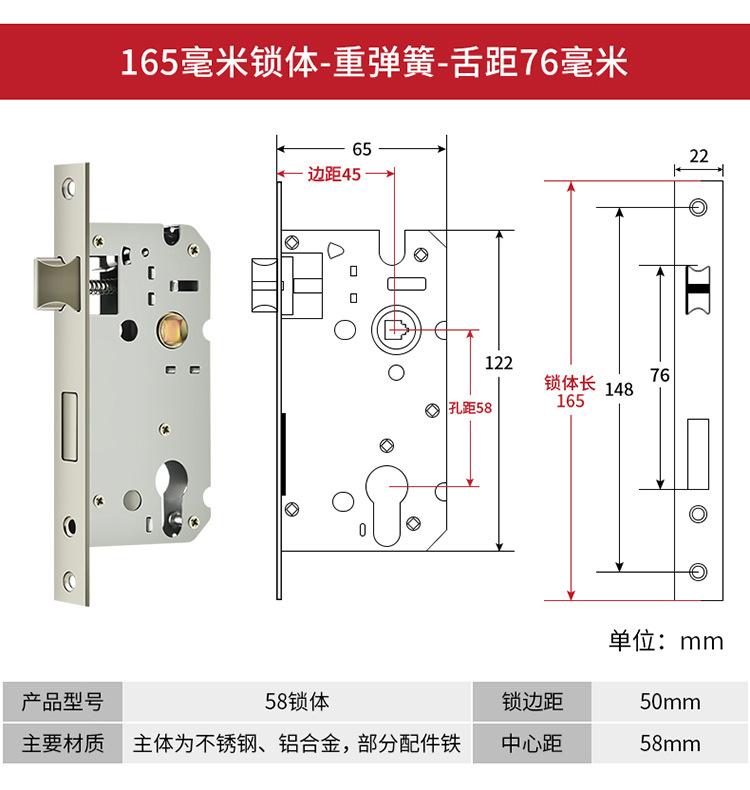 165毫米锁体-重弹簧-舌距76毫米

65

边距45

122

孔距58

22

锁体长 165

148

76

单位：mm

| 产品型号 | 58锁体 | 锁边距 | 50mm |
|---|---|---|---|
| 主要材质 | 主体为不锈钢、铝合金，部分配件铁 | 中心距 | 58mm |