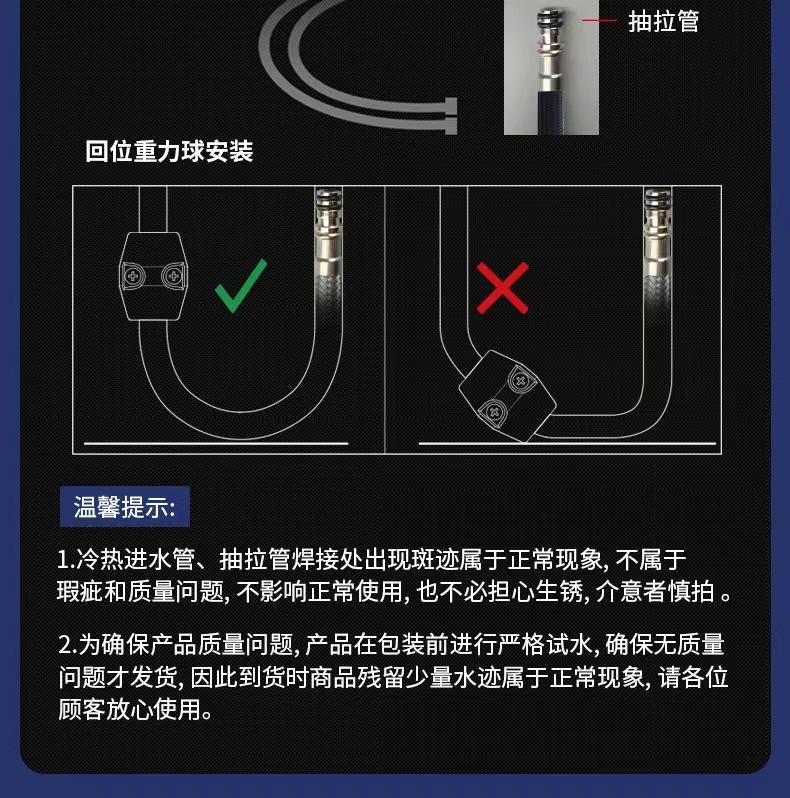 抽拉管

回位重力球安装

温馨提示:

1.冷热进水管、抽拉管焊接处出现斑迹属于正常现象, 不属于瑕疵和质量问题, 不影响正常使用, 也不必担心生锈, 介意者慎拍 。

2.为确保产品质量问题, 产品在包装前进行严格试水, 确保无质量问题才发货, 因此到货时商品残留少量水迹属于正常现象, 请各位顾客放心使用。