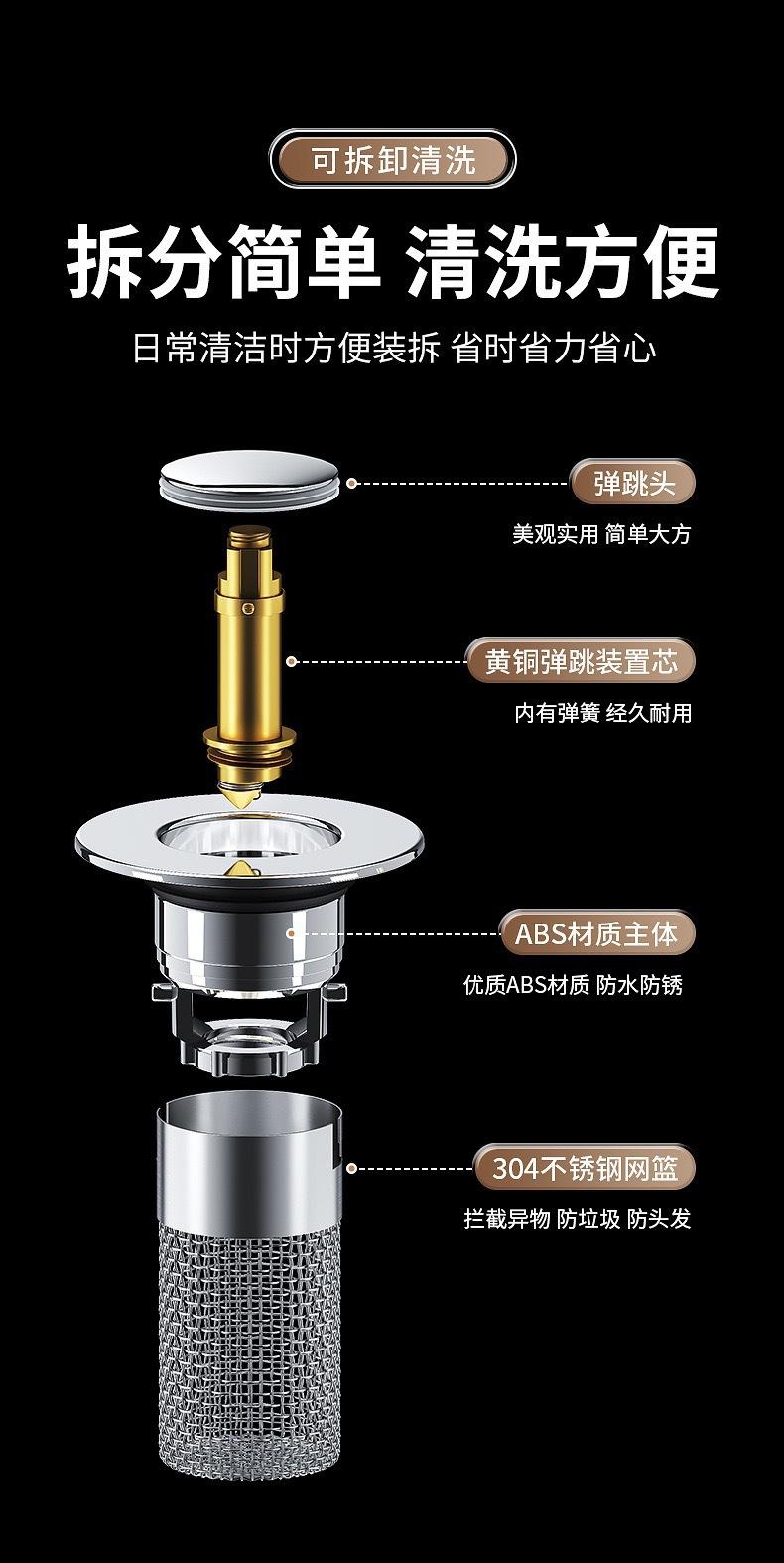 可拆卸清洗

拆分简单 清洗方便

日常清洁时方便装拆 省时省力省心

弹跳头

美观实用 简单大方

黄铜弹跳装置芯

内有弹簧 经久耐用

ABS材质主体

优质ABS材质 防水防锈

304不锈钢网篮

拦截异物 防垃圾 防头发