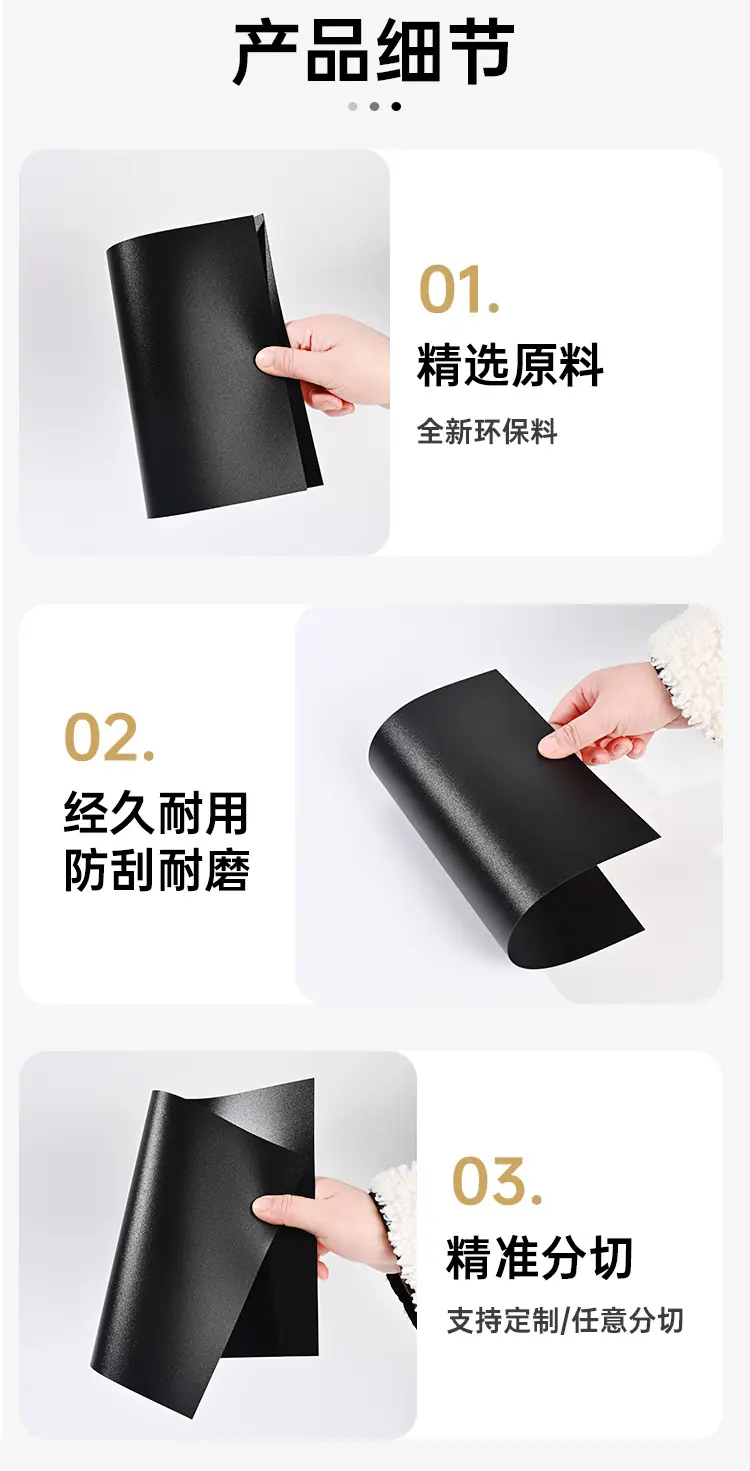 产品细节

01.
精选原料
全新环保料

02.
经久耐用
防刮耐磨

03.
精准分切
支持定制/任意分切