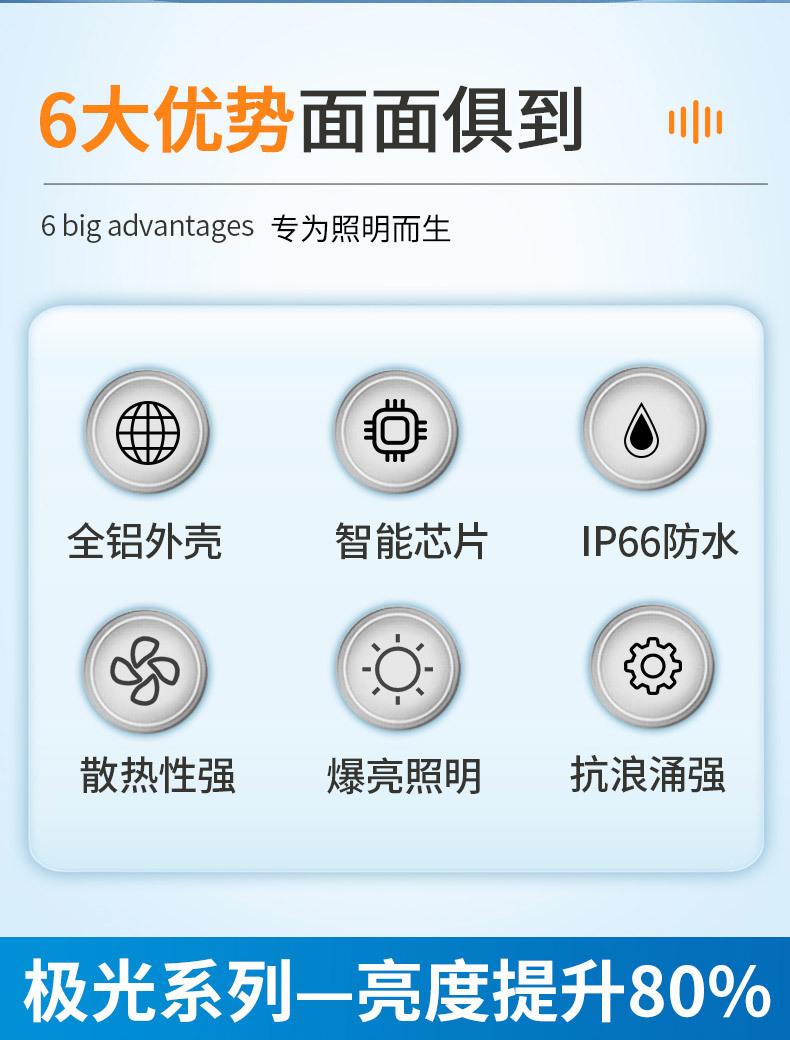 6大优势面面俱到

6 big advantages 专为照明而生

全铝外壳

智能芯片

IP66防水

散热性强

爆亮照明

抗浪涌强

极光系列—亮度提升80%