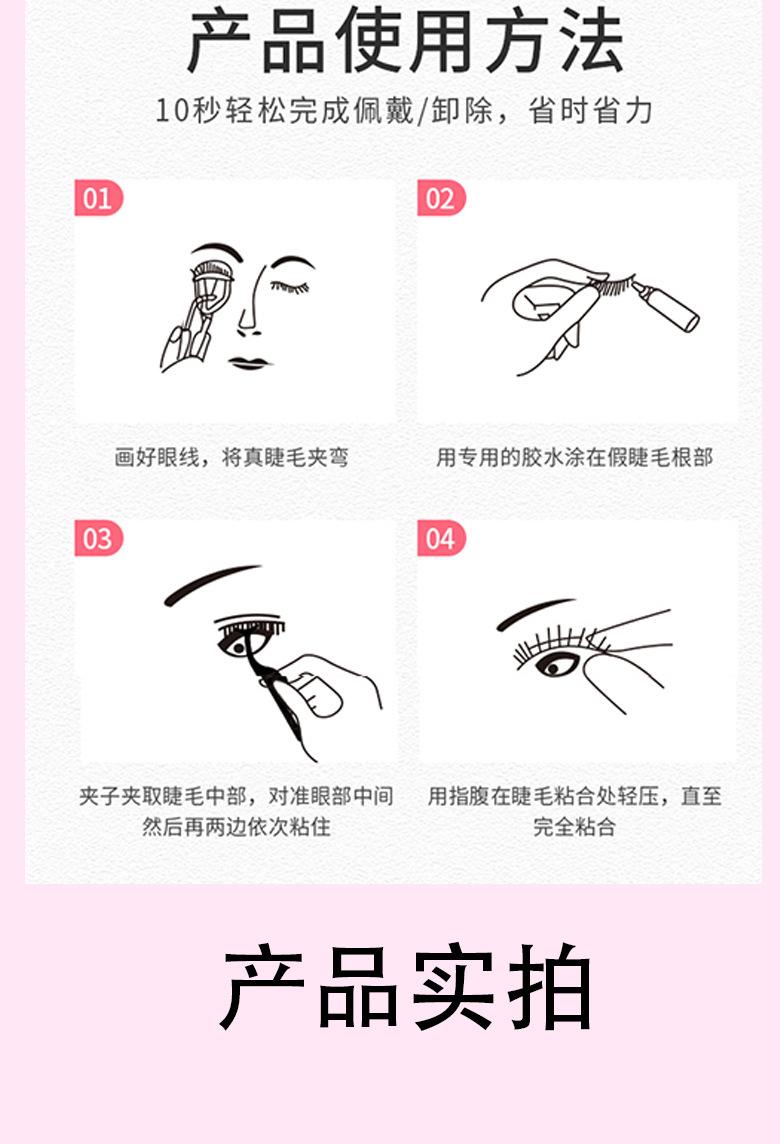 产品使用方法

10秒轻松完成佩戴/卸除，省时省力

01

画好眼线，将真睫毛夹弯

02

用专用的胶水涂在假睫毛根部

03

夹子夹取睫毛中部，对准眼部中间然后再两边依次粘住

04

用指腹在睫毛粘合处轻压，直至完全粘合

产品实拍