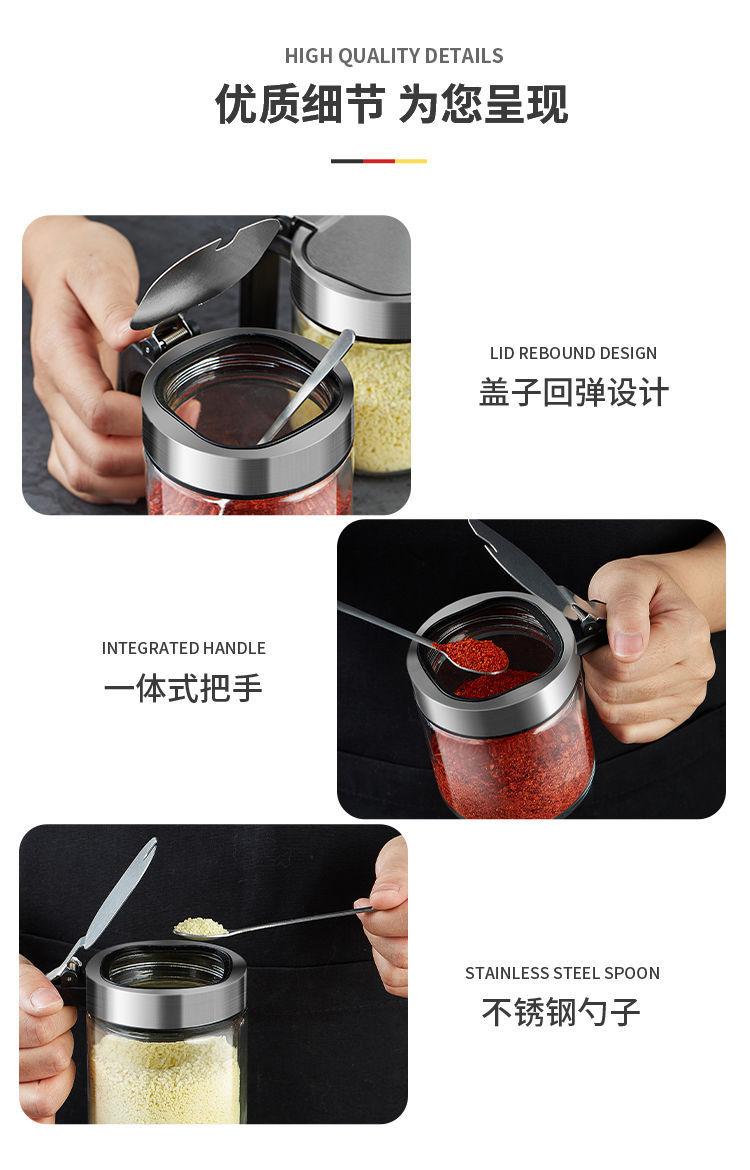 HIGH QUALITY DETAILS
优质细节 为您呈现

LID REBOUND DESIGN
盖子回弹设计

INTEGRATED HANDLE
一体式把手

STAINLESS STEEL SPOON
不锈钢勺子