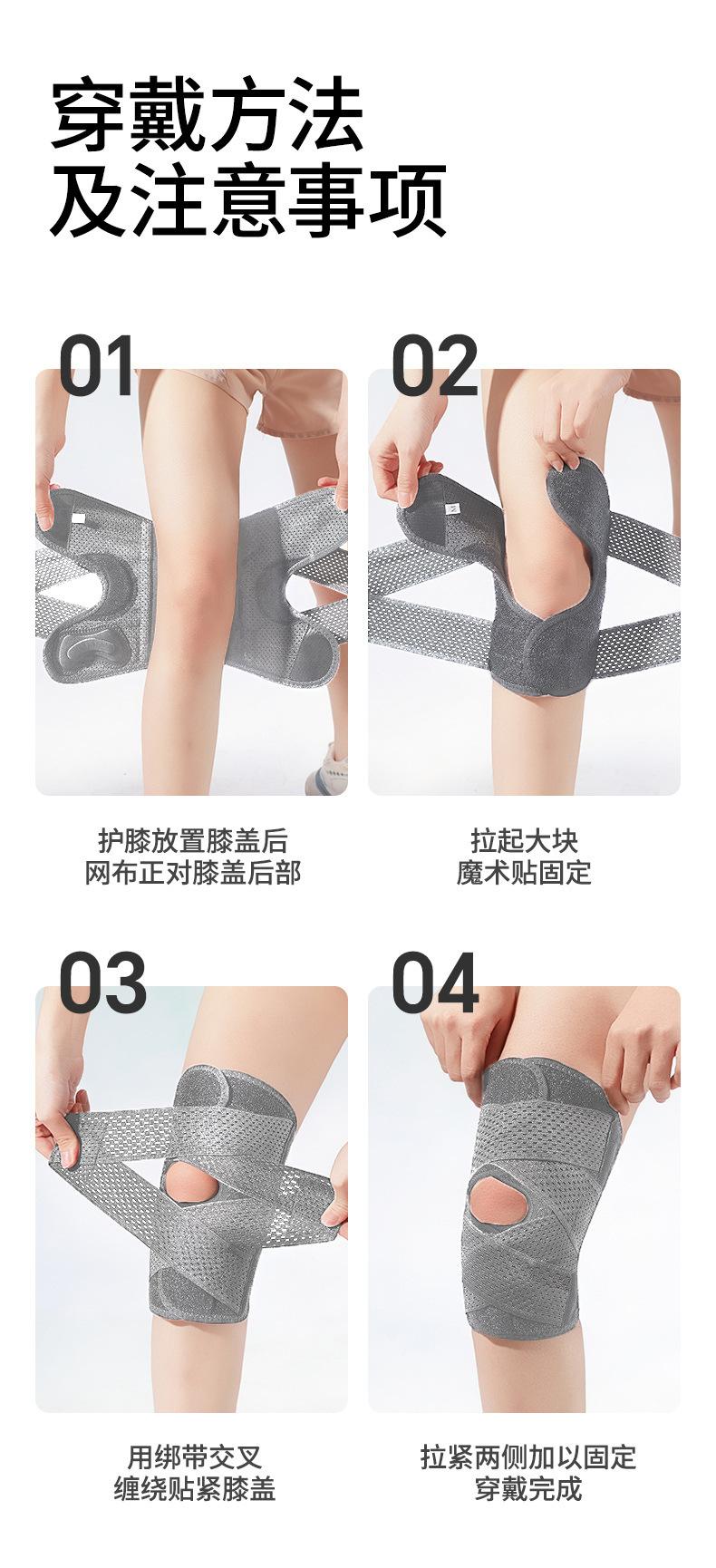 穿戴方法
及注意事项

01

护膝放置膝盖后
网布正对膝盖后部

02

拉起大块
魔术贴固定

03

用绑带交叉
缠绕贴紧膝盖

04

拉紧两侧加以固定
穿戴完成