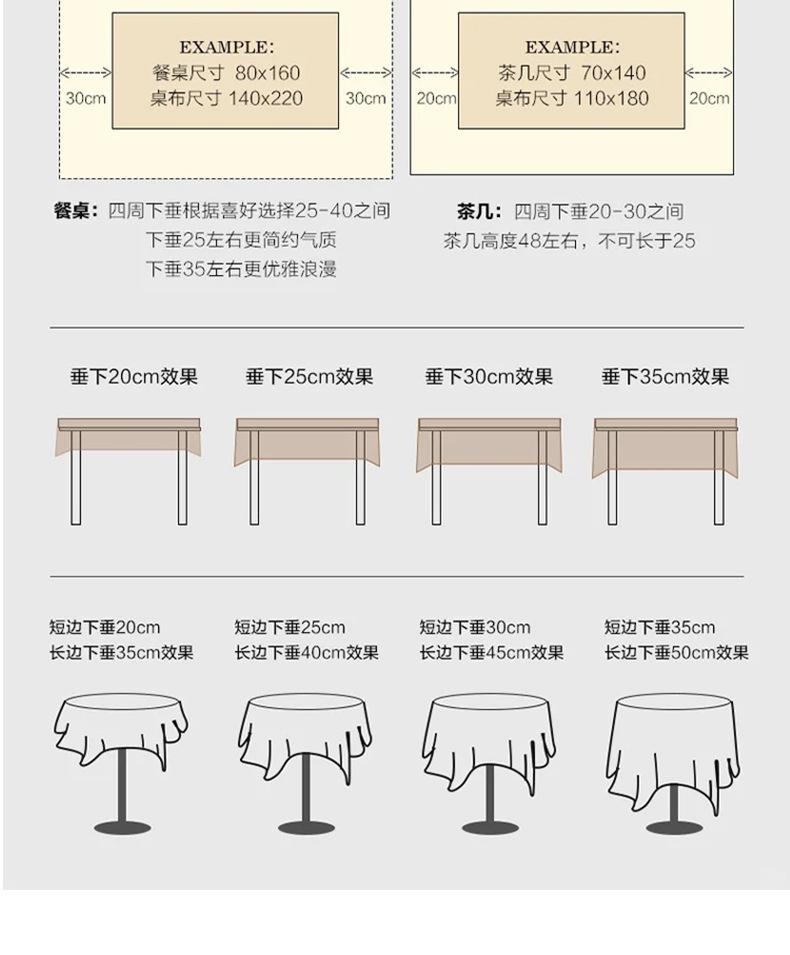 EXAMPLE:
餐桌尺寸 80x160
桌布尺寸 140x220

30cm

30cm

EXAMPLE:
茶几尺寸 70x140
桌布尺寸 110x180

20cm

20cm

餐桌：四周下垂根据喜好选择25-40之间
下垂25左右更简约气质
下垂35左右更优雅浪漫

茶几：四周下垂20-30之间
茶几高度48左右，不可长于25

垂下20cm效果

垂下25cm效果

垂下30cm效果

垂下35cm效果

短边下垂20cm
长边下垂35cm效果

短边下垂25cm
长边下垂40cm效果

短边下垂30cm
长边下垂45cm效果

短边下垂35cm
长边下垂50cm效果