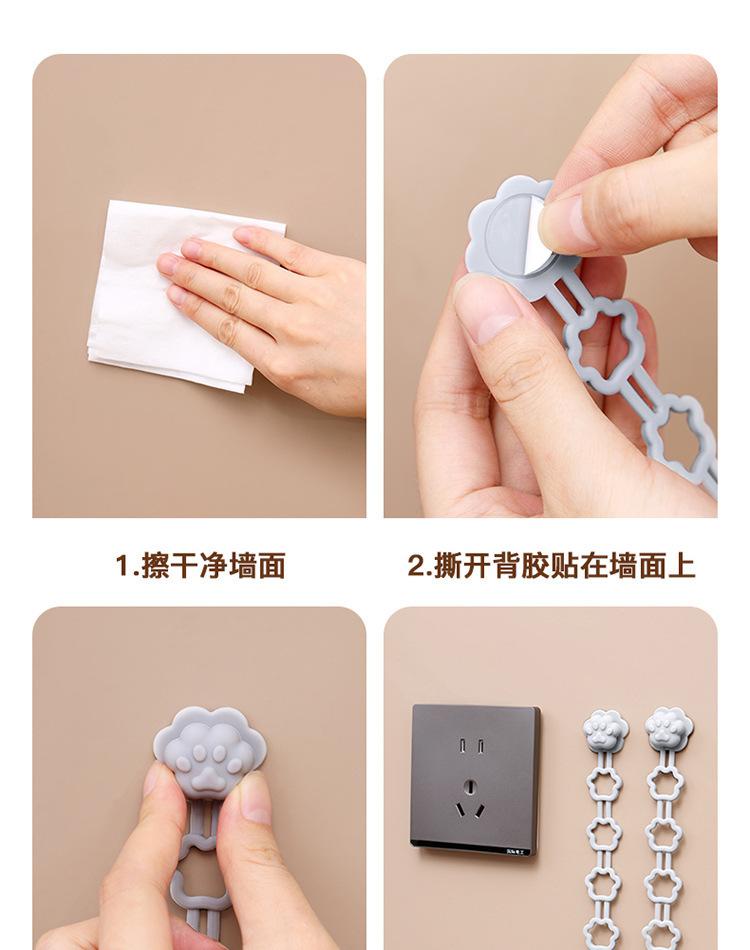 1.擦干净墙面

2.撕开背胶贴在墙面上