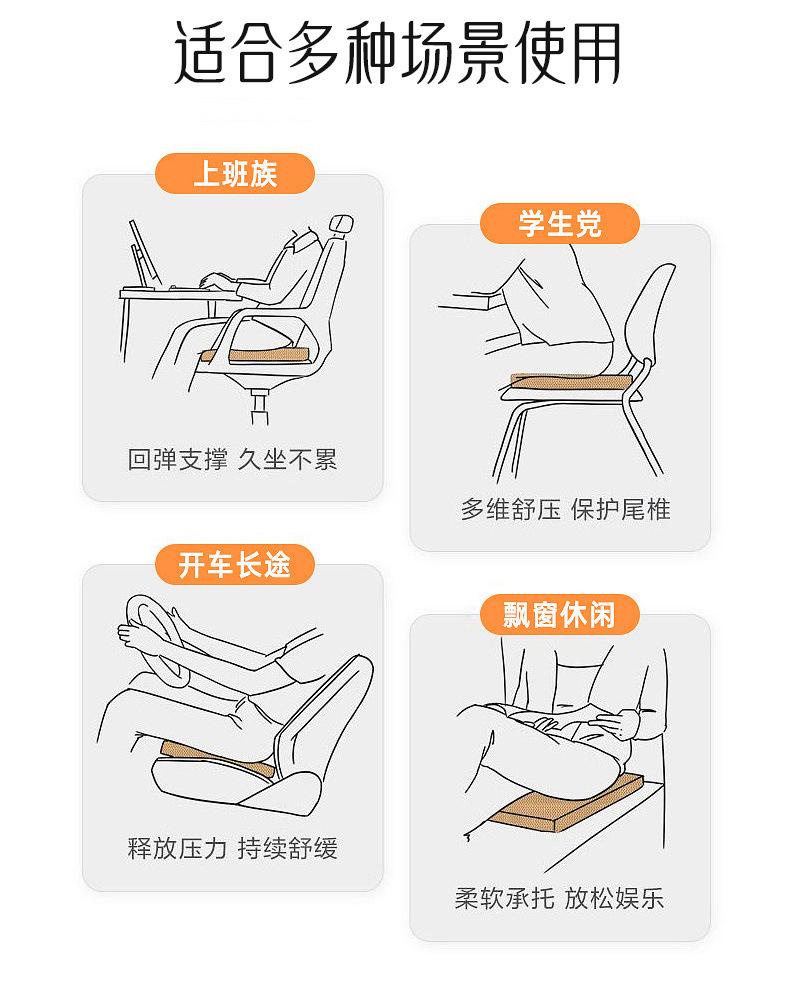 适合多种场景使用

上班族

回弹支撑 久坐不累

学生党

多维舒压 保护尾椎

开车长途

释放压力 持续舒缓

飘窗休闲

柔软承托 放松娱乐