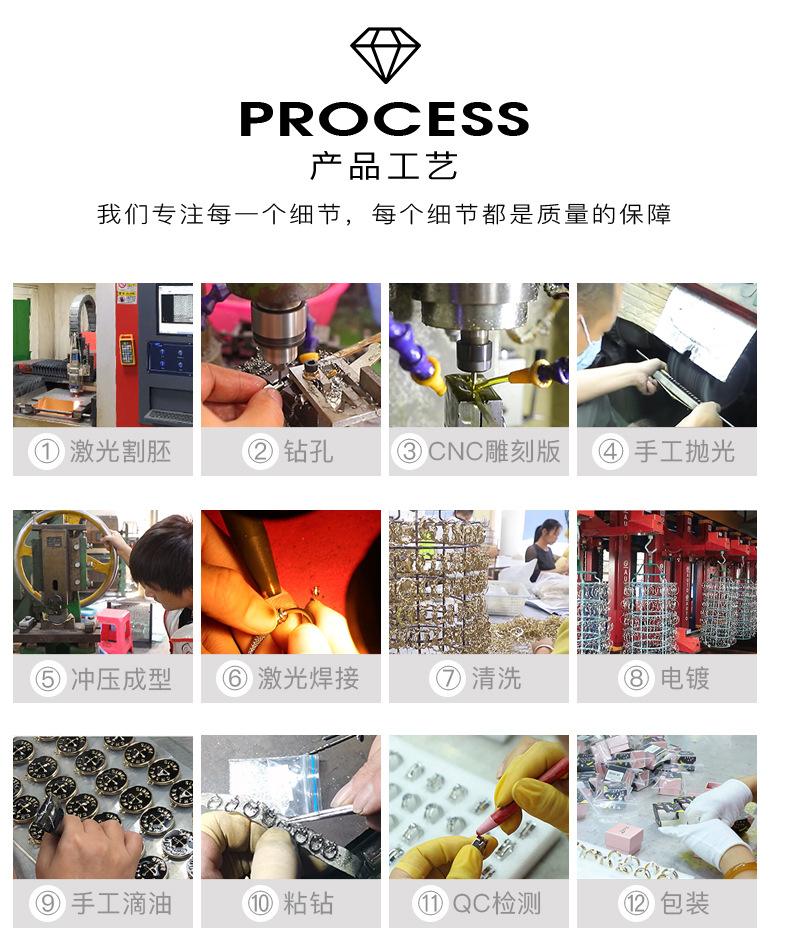 PROCESS
产品工艺

我们专注每一个细节，每个细节都是质量的保障

① 激光割胚

② 钻孔

③ CNC雕刻版

④ 手工抛光

⑤ 冲压成型

⑥ 激光焊接

⑦ 清洗

⑧ 电镀

⑨ 手工滴油

⑩ 粘钻

⑪ QC检测

⑫ 包装