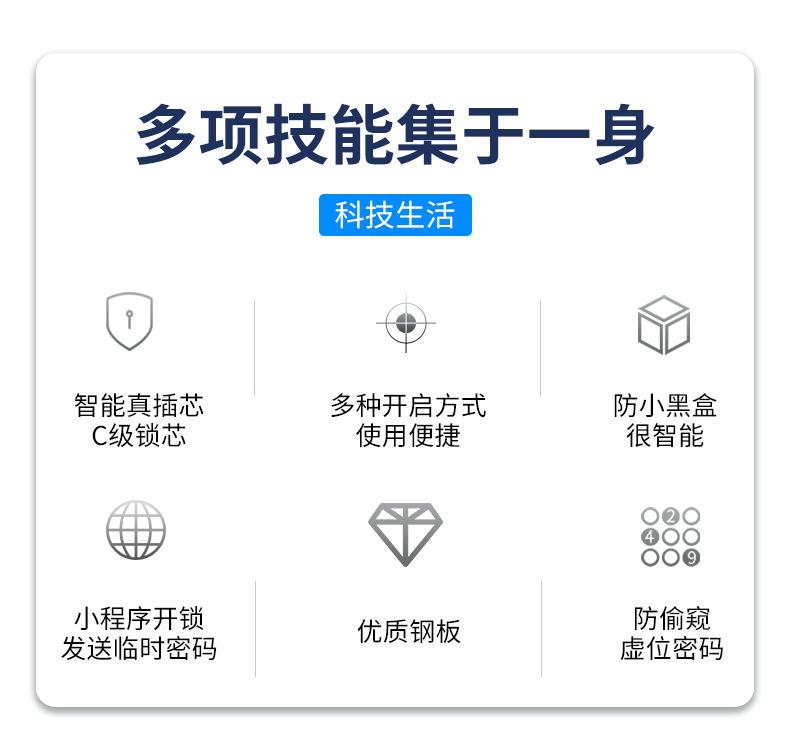 多项技能集于一身

科技生活

智能真插芯
C级锁芯

多种开启方式
使用便捷

防小黑盒
很智能

小程序开锁
发送临时密码

优质钢板

防偷窥
虚位密码