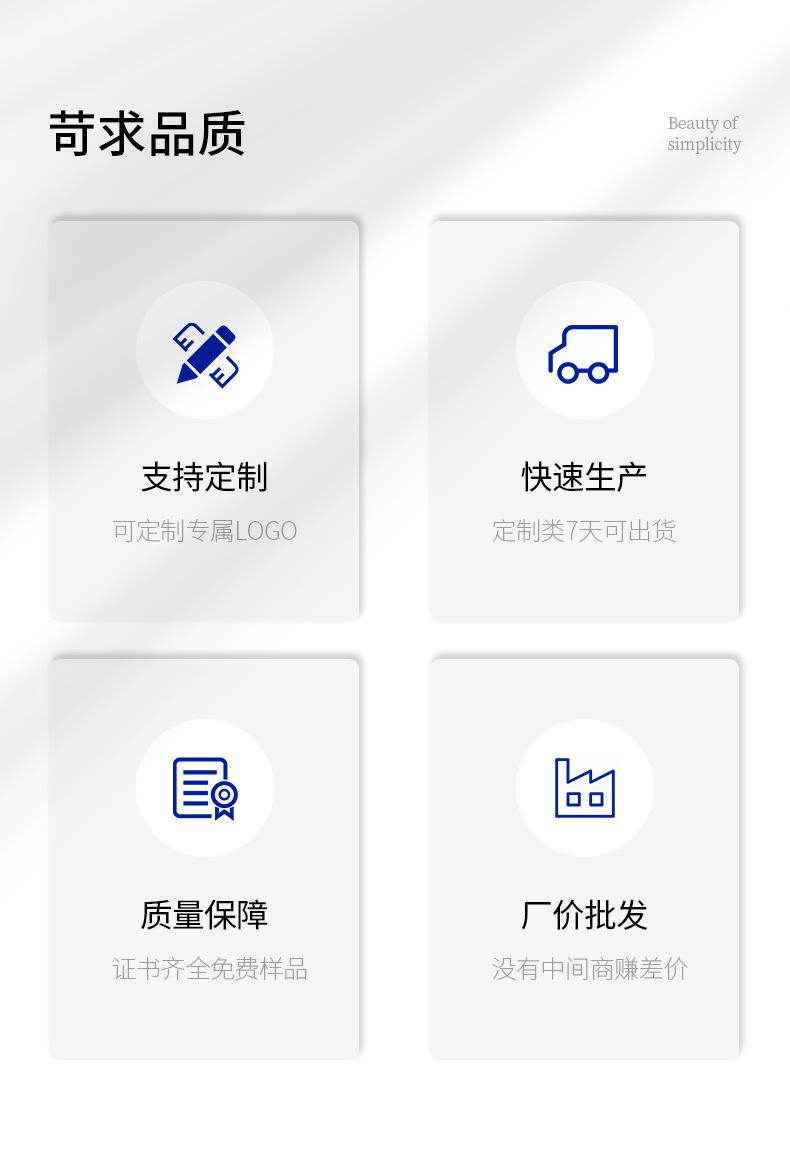 苛求品质

Beauty of simplicity

支持定制

可定制专属LOGO

快速生产

定制类7天可出货

质量保障

证书齐全免费样品

厂价批发

没有中间商赚差价