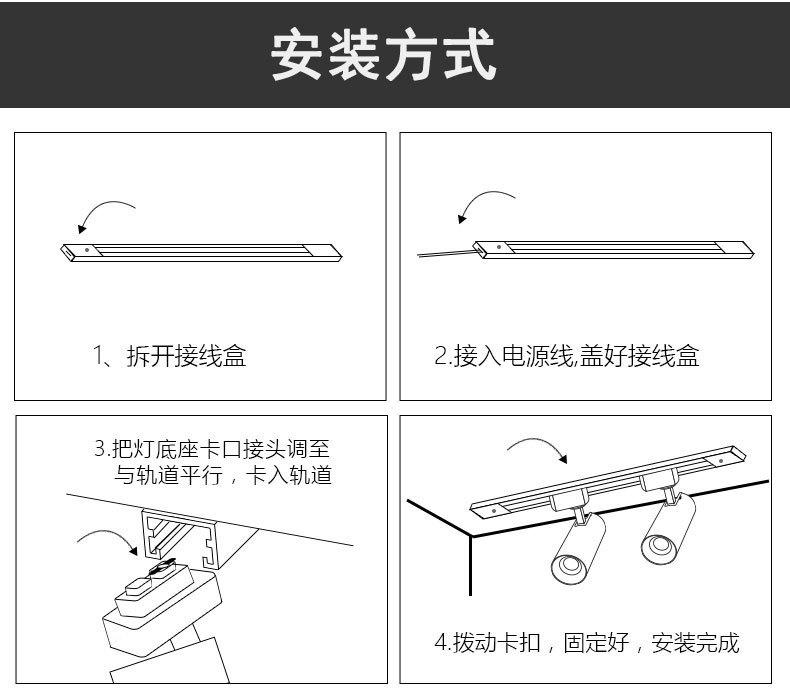 安装方式

1、拆开接线盒

2.接入电源线,盖好接线盒

3.把灯底座卡口接头调至与轨道平行，卡入轨道

4.拨动卡扣，固定好，安装完成