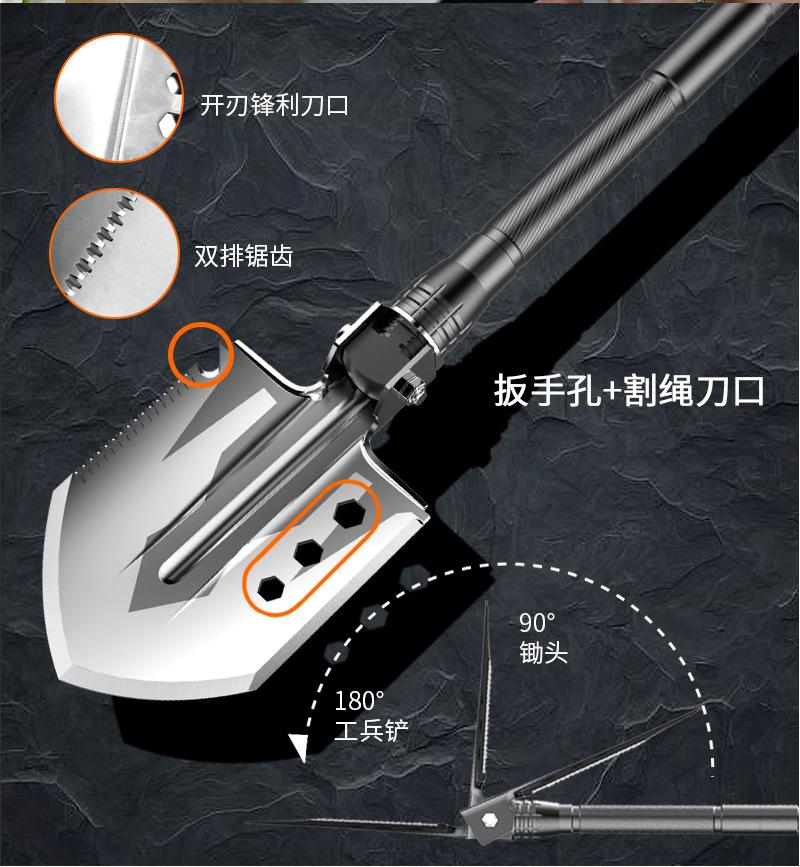 开刃锋利刀口

双排锯齿

扳手孔+割绳刀口

90°
锄头

180°
工兵铲