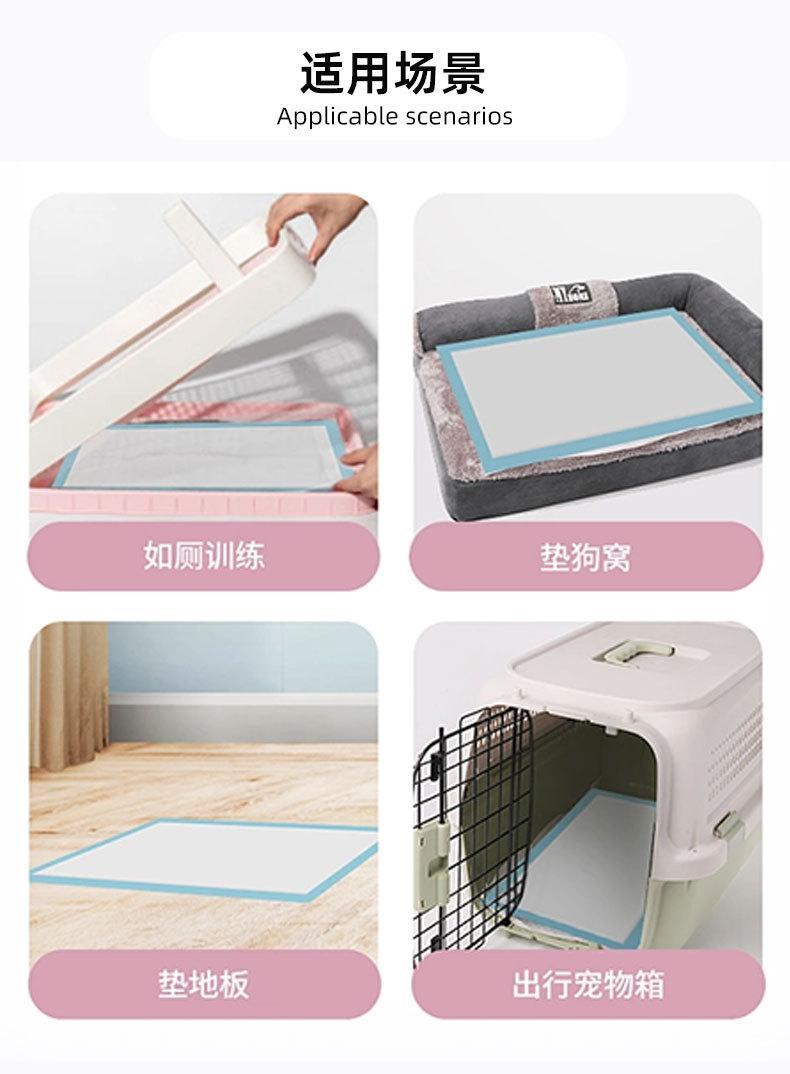 适用场景
Applicable scenarios

如厕训练

垫狗窝

垫地板

出行宠物箱