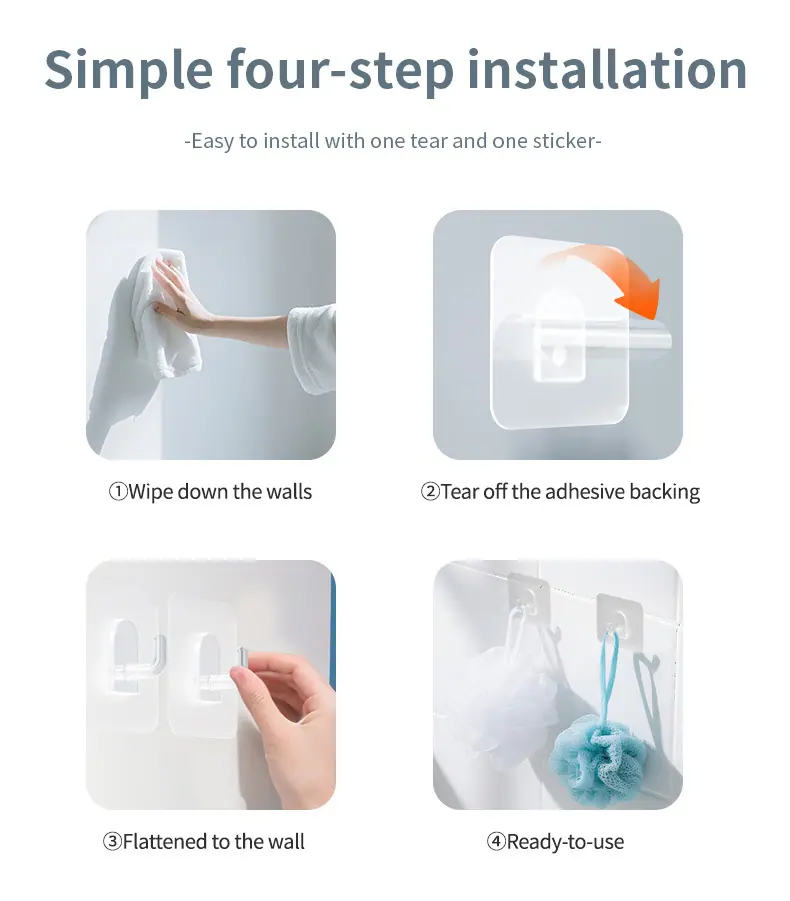 Simple four-step installation

-Easy to install with one tear and one sticker-

①Wipe down the walls

②Tear off the adhesive backing

③Flattened to the wall

④Ready-to-use