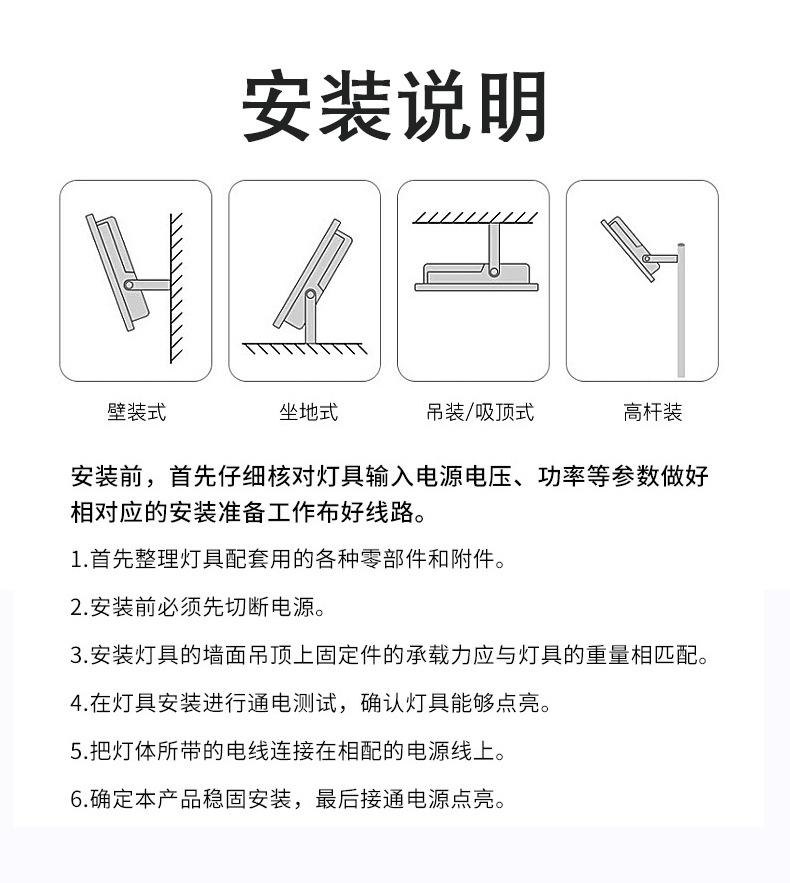 安装说明

壁装式

坐地式

吊装/吸顶式

高杆装

安装前，首先仔细核对灯具输入电源电压、功率等参数做好相对应的安装准备工作布好线路。

1.首先整理灯具配套用的各种零部件和附件。

2.安装前必须先切断电源。

3.安装灯具的墙面吊顶上固定件的承载力应与灯具的重量相匹配。

4.在灯具安装进行通电测试，确认灯具能够点亮。

5.把灯体所带的电线连接在相配的电源线上。

6.确定本产品稳固安装，最后接通电源点亮。