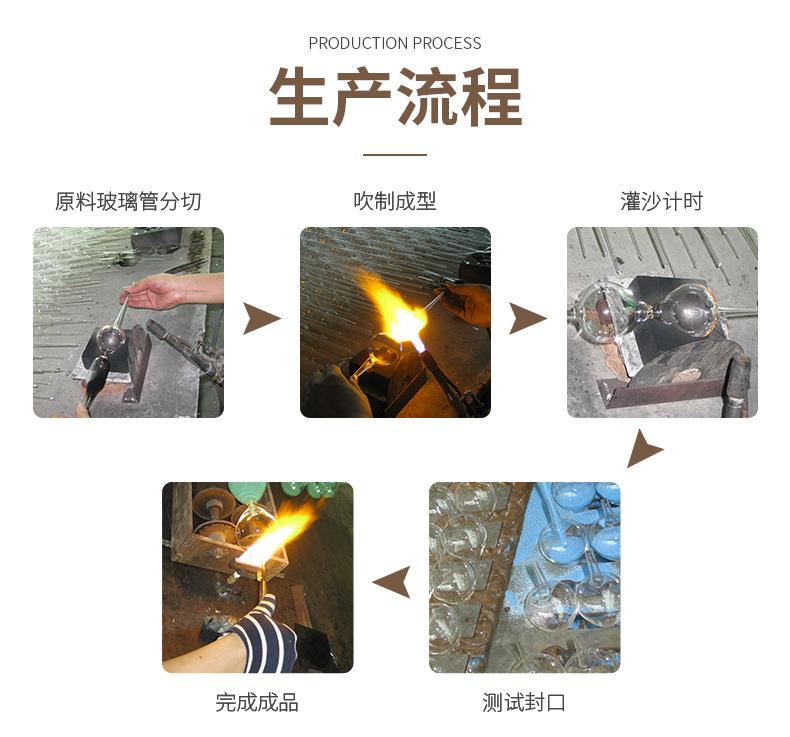 PRODUCTION PROCESS
生产流程

原料玻璃管分切

吹制成型

灌沙计时

测试封口

完成成品