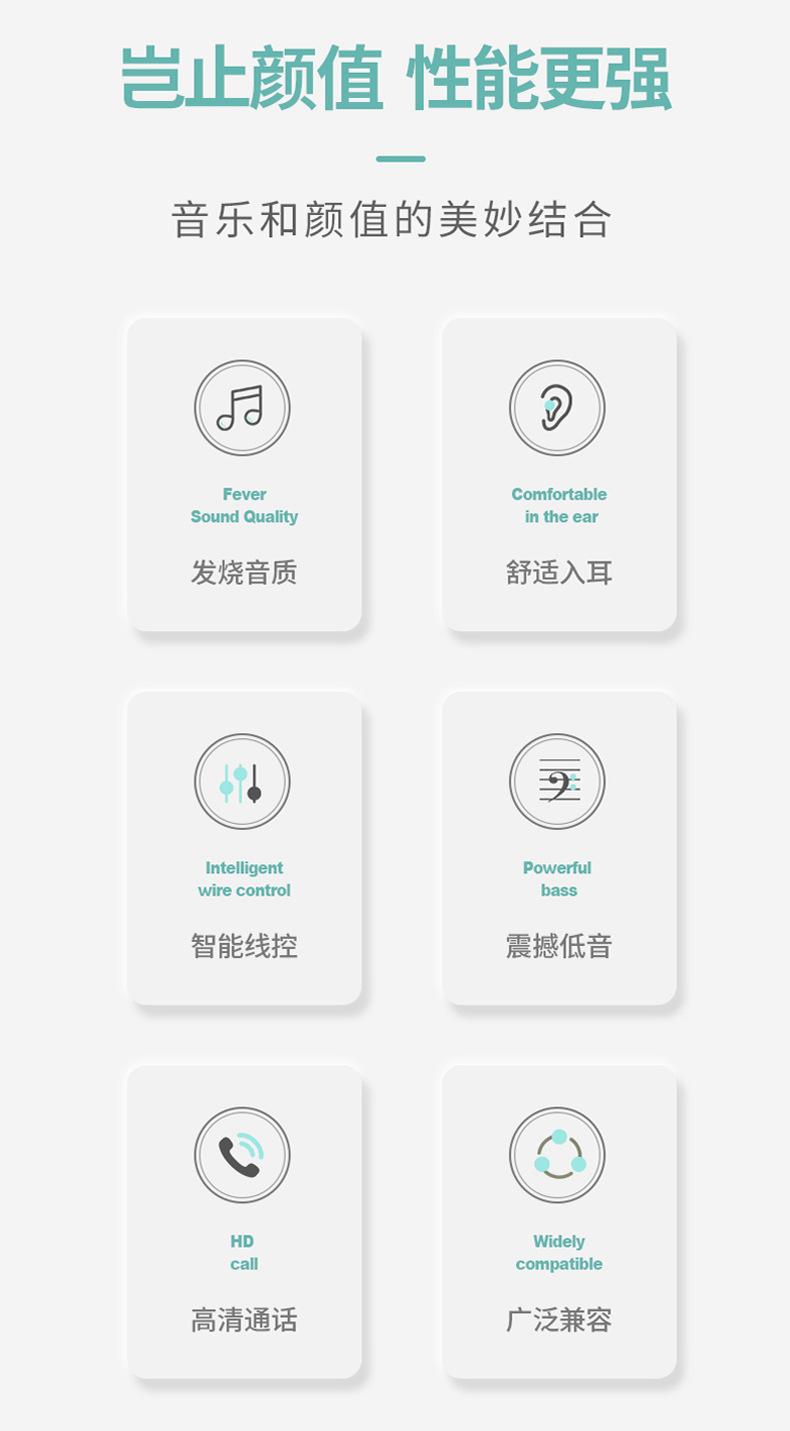 岂止颜值 性能更强

音乐和颜值的美妙结合

Fever
Sound Quality

发烧音质

Comfortable
in the ear

舒适入耳

Intelligent
wire control

智能线控

Powerful
bass

震撼低音

HD
call

高清通话

Widely
compatible

广泛兼容