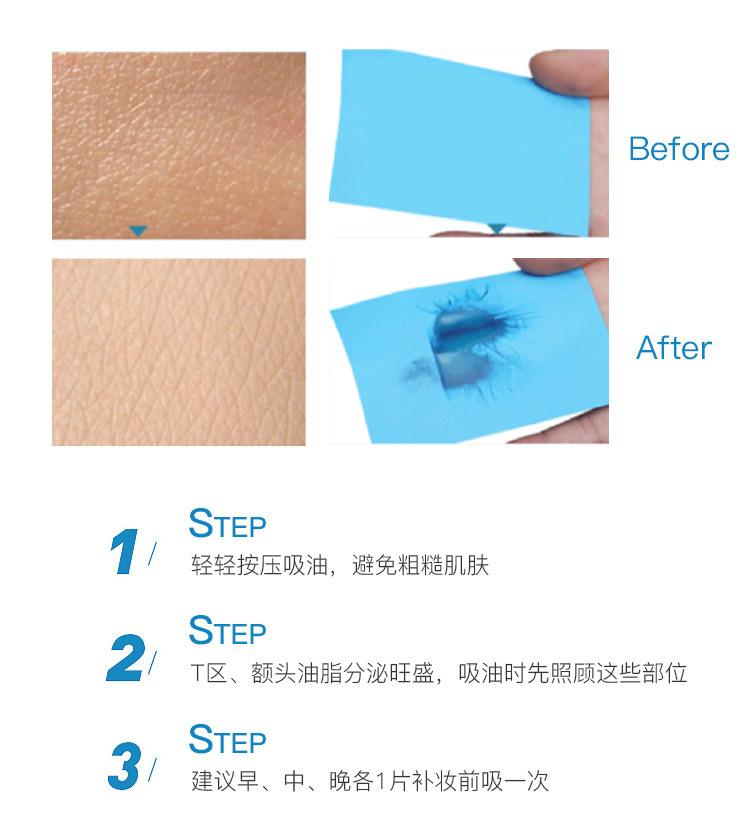 Before

After

1/ STEP
轻轻按压吸油，避免粗糙肌肤

2/ STEP
T区、额头油脂分泌旺盛，吸油时先照顾这些部位

3/ STEP
建议早、中、晚各1片补妆前吸一次