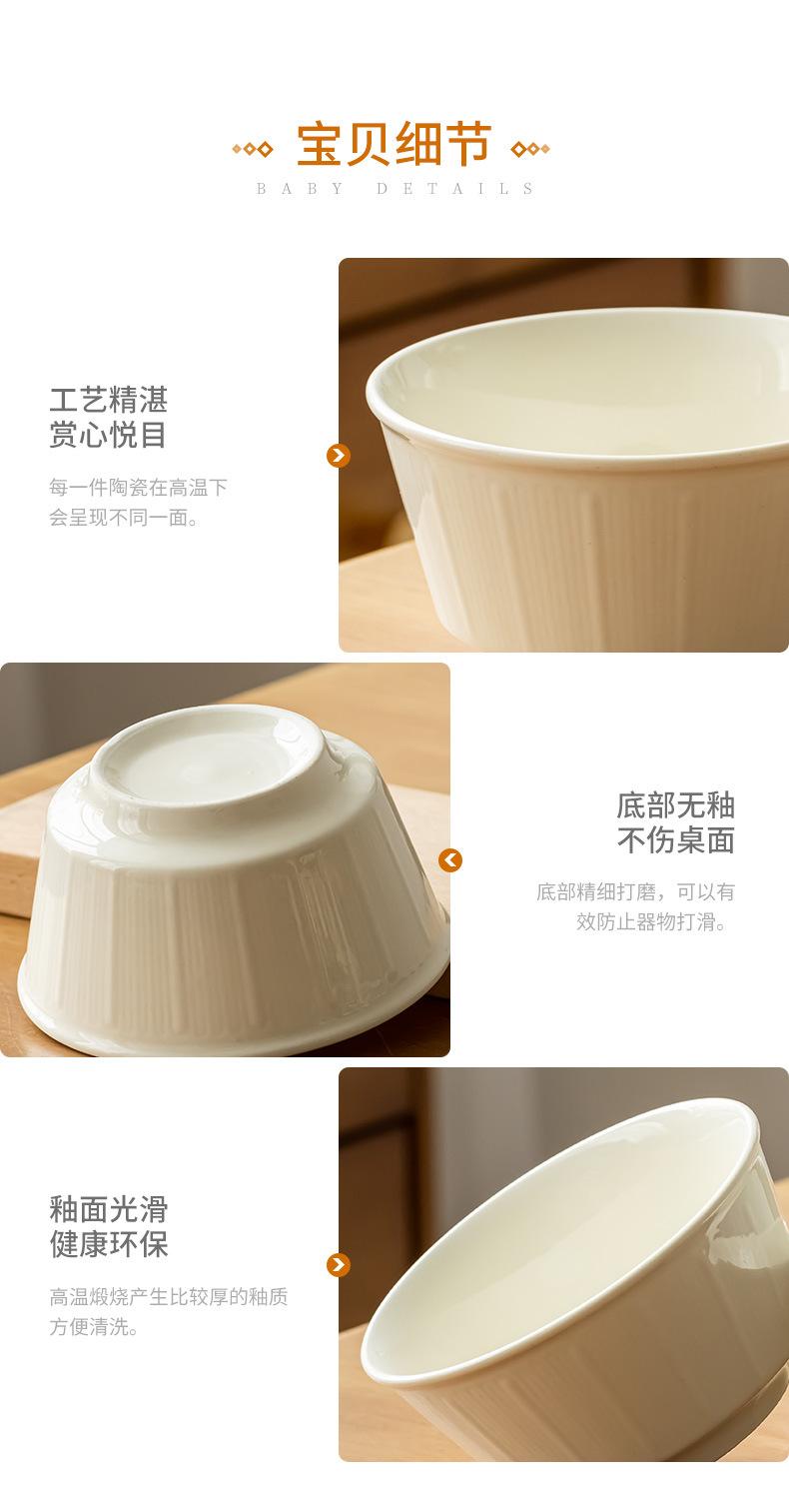 宝贝细节
BABY DETAILS

工艺精湛
赏心悦目

每一件陶瓷在高温下会呈现不同一面。

底部无釉
不伤桌面

底部精细打磨，可以有效防止器物打滑。

釉面光滑
健康环保

高温煅烧产生比较厚的釉质方便清洗。